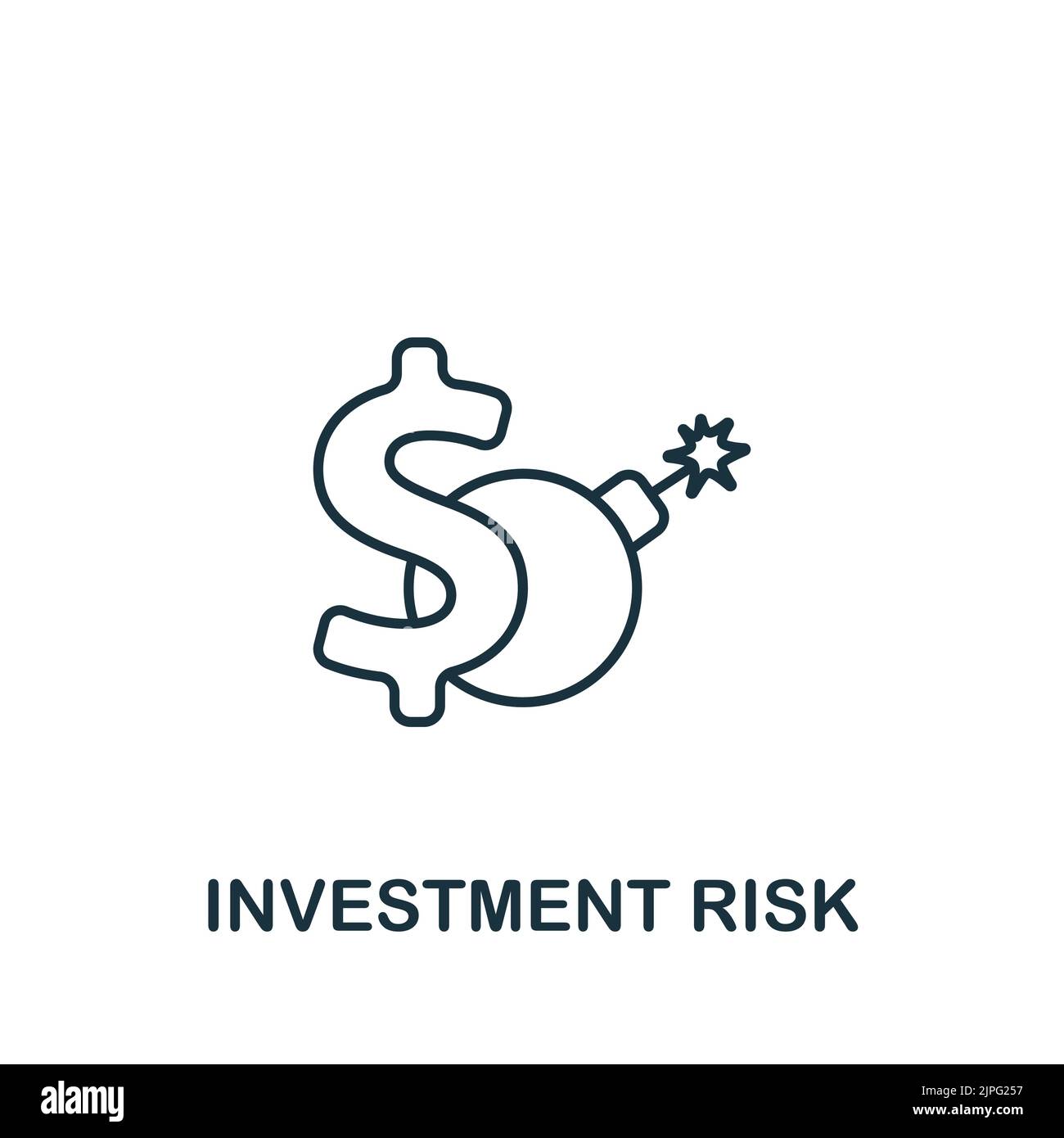 INVESTMENT RISK

alamy

Image ID: 2JPG257
www.alamy.com