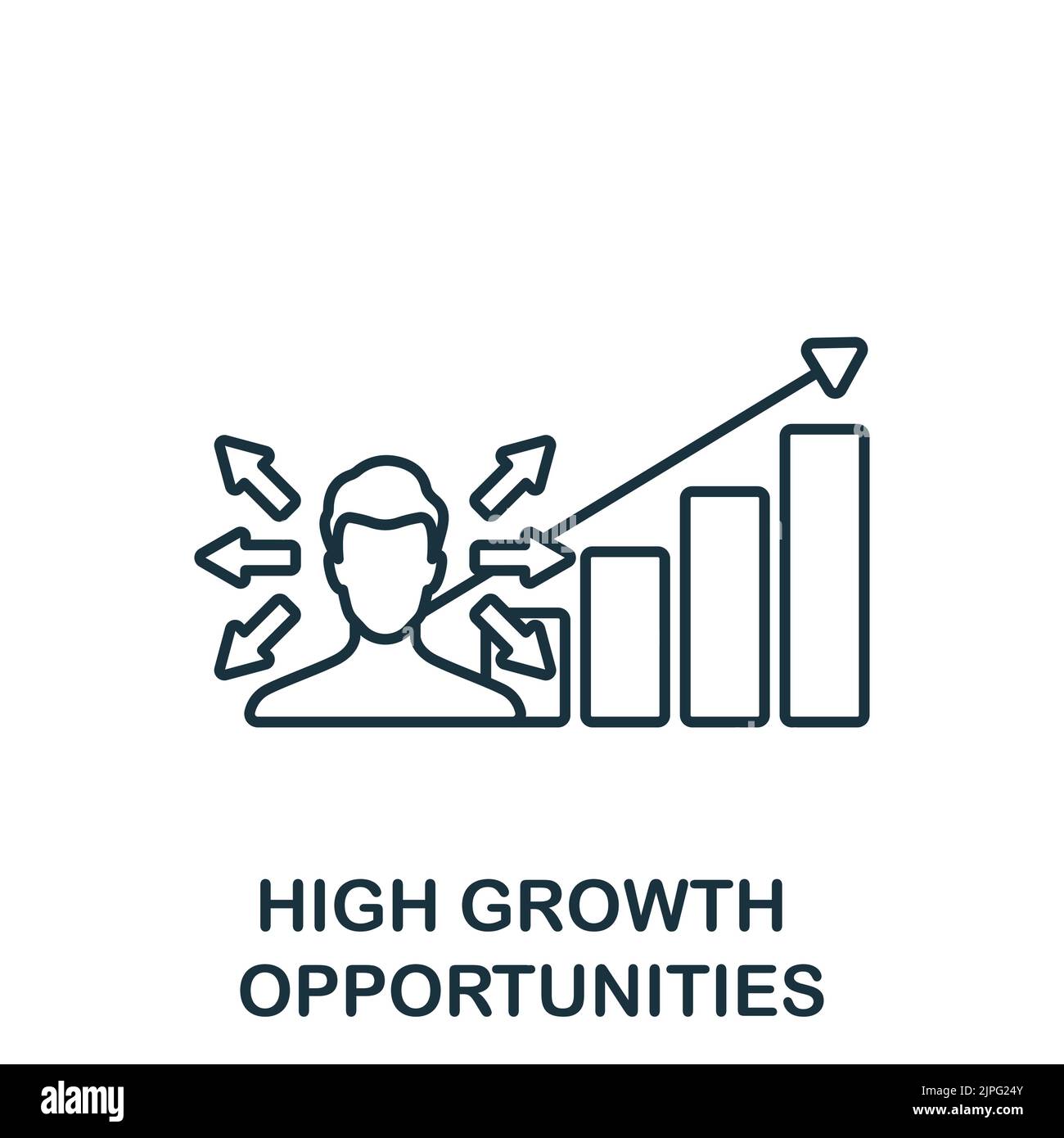 HIGH GROWTH
OPPORTUNITIES

alamy

Image ID: 2JPG24Y
www.alamy.com