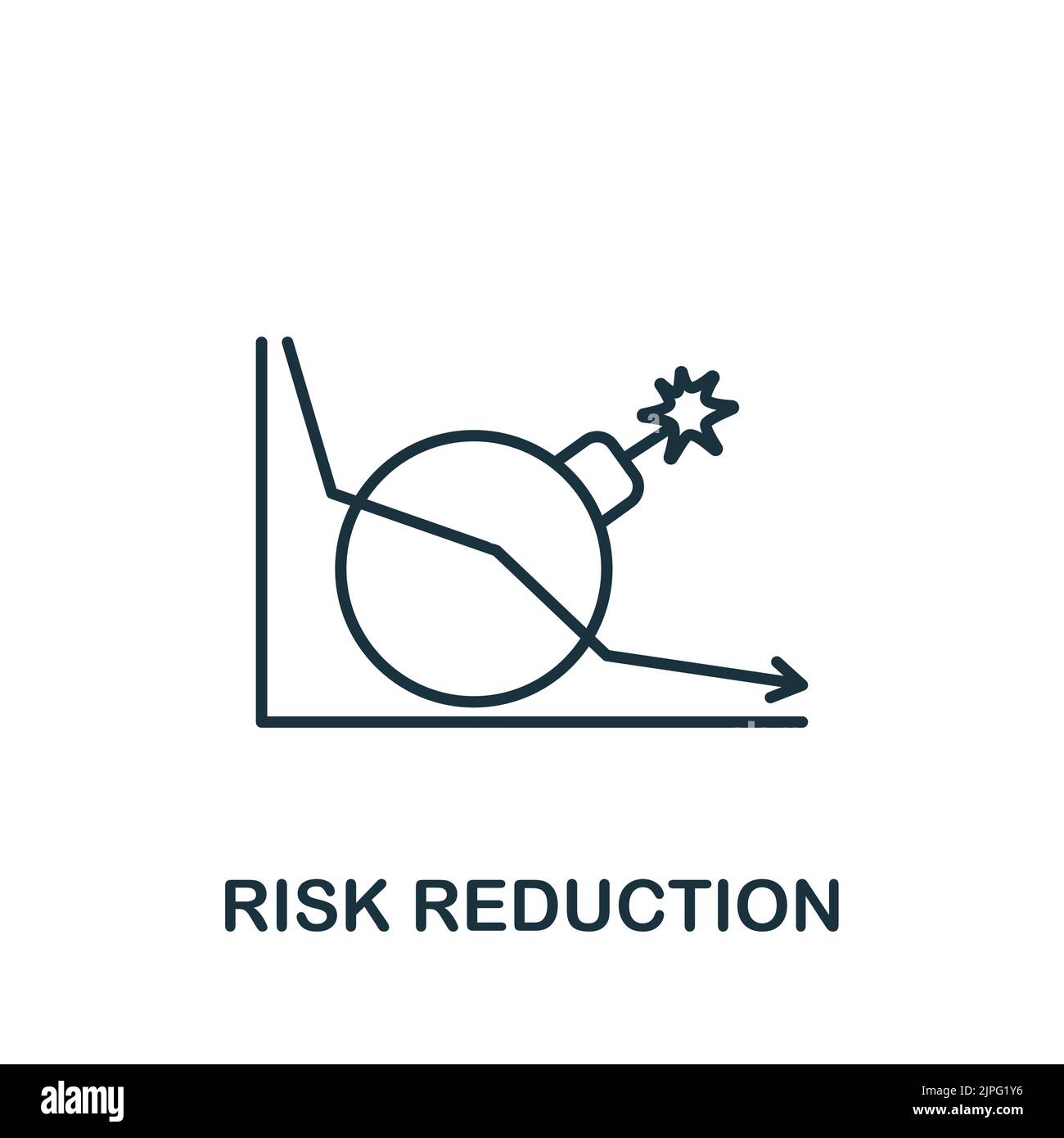 RISK REDUCTION

alamy

Image ID: 2JPG1Y6
www.alamy.com