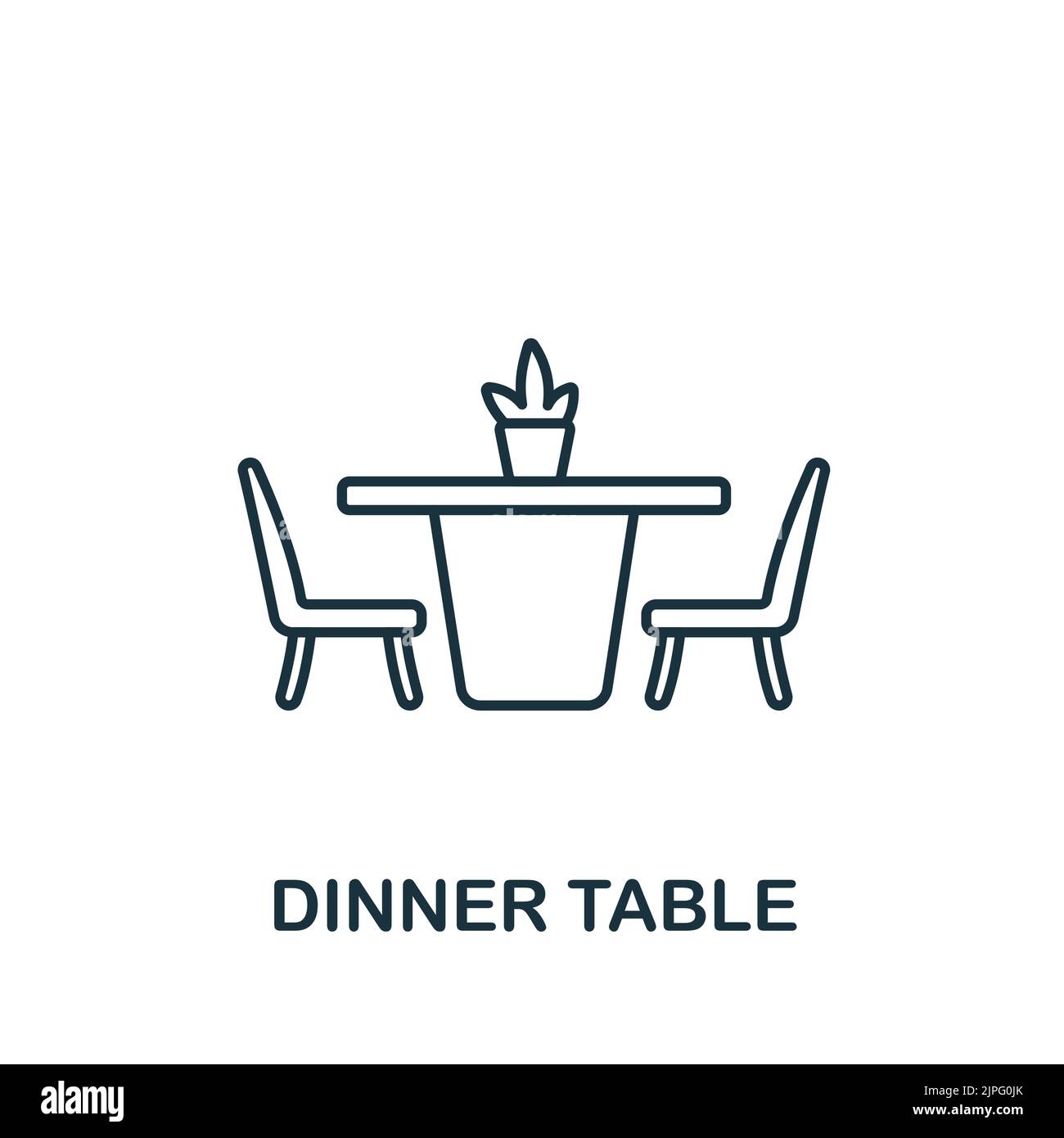 DINNER TABLE

alamy

Image ID: 2JPG0JK
www.alamy.com