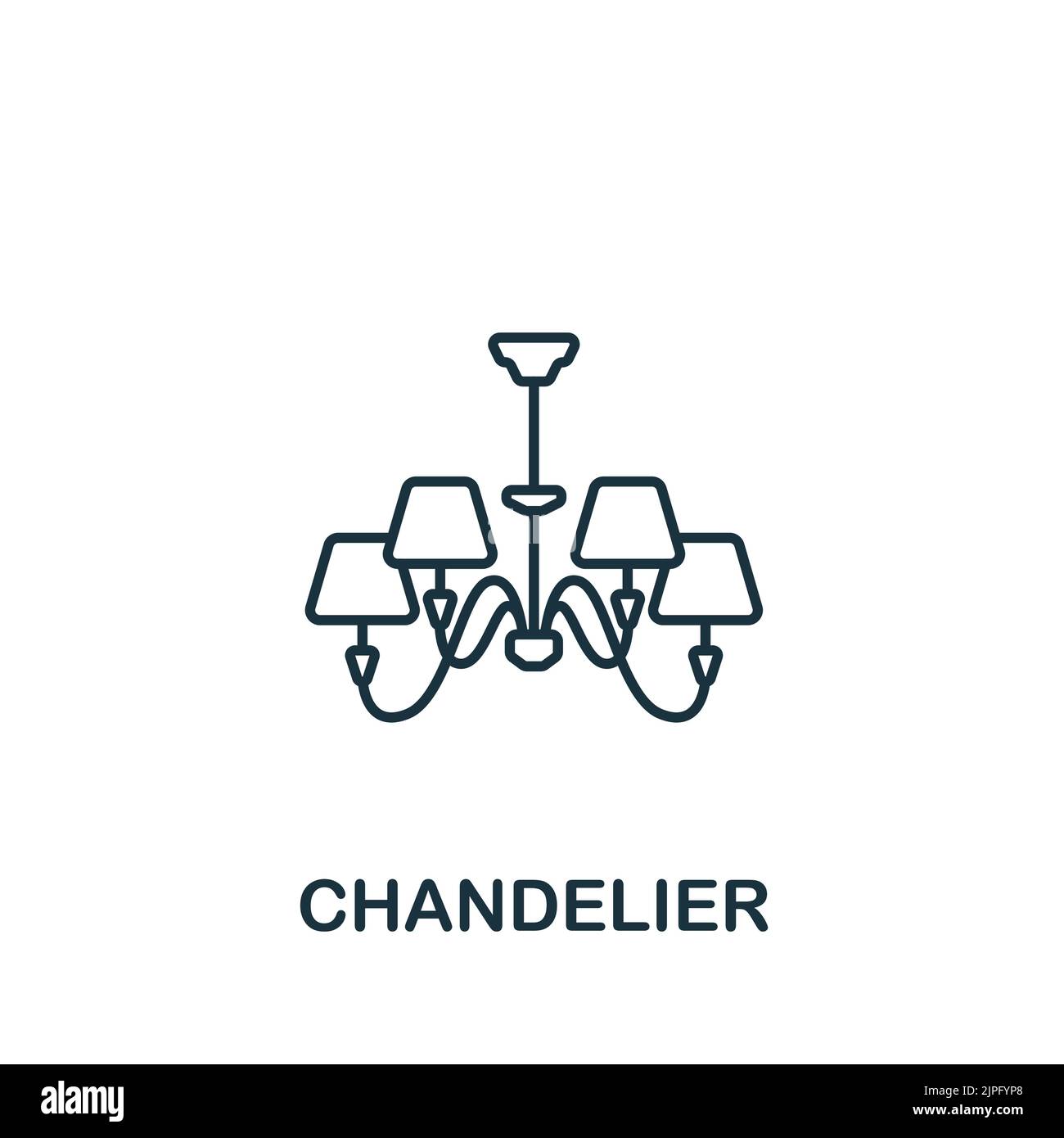 CHANDELIER

alamy

Image ID: 2JPFYP8
www.alamy.com