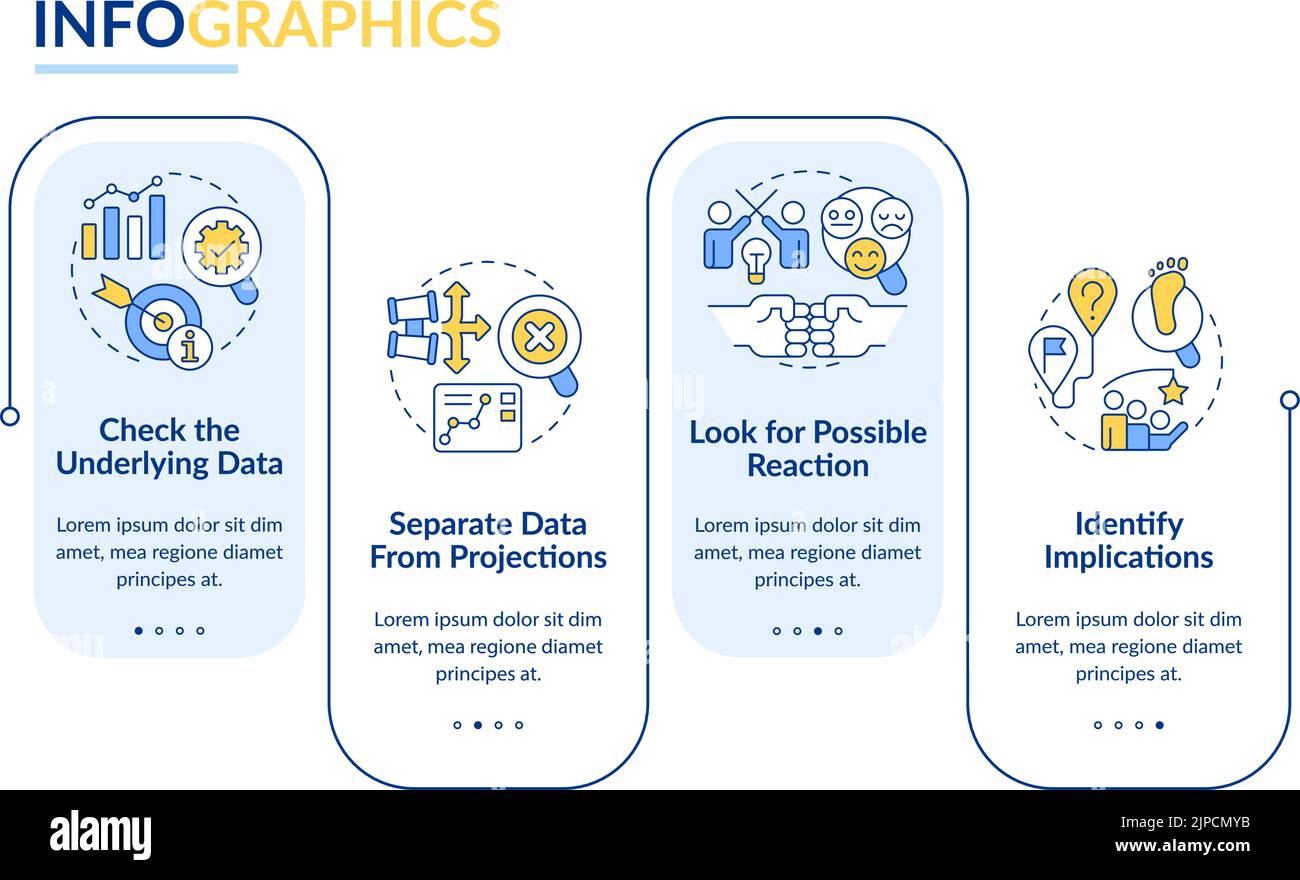 INFOGRAPHICS

Check the Underlying Data

Lorem ipsum dolor sit dim amet, mea regione diamet principes at.

Separate Data From Projections

Lorem ipsum dolor sit dim amet, mea regione diamet principes at.

Look for Possible Reaction

Lorem ipsum dolor sit dim amet, mea regione diamet principes at.

Identify Implications

Lorem ipsum dolor sit dim amet, mea regione diamet principes at.

alamy

Image ID: 2JPCMYB
www.alamy.com