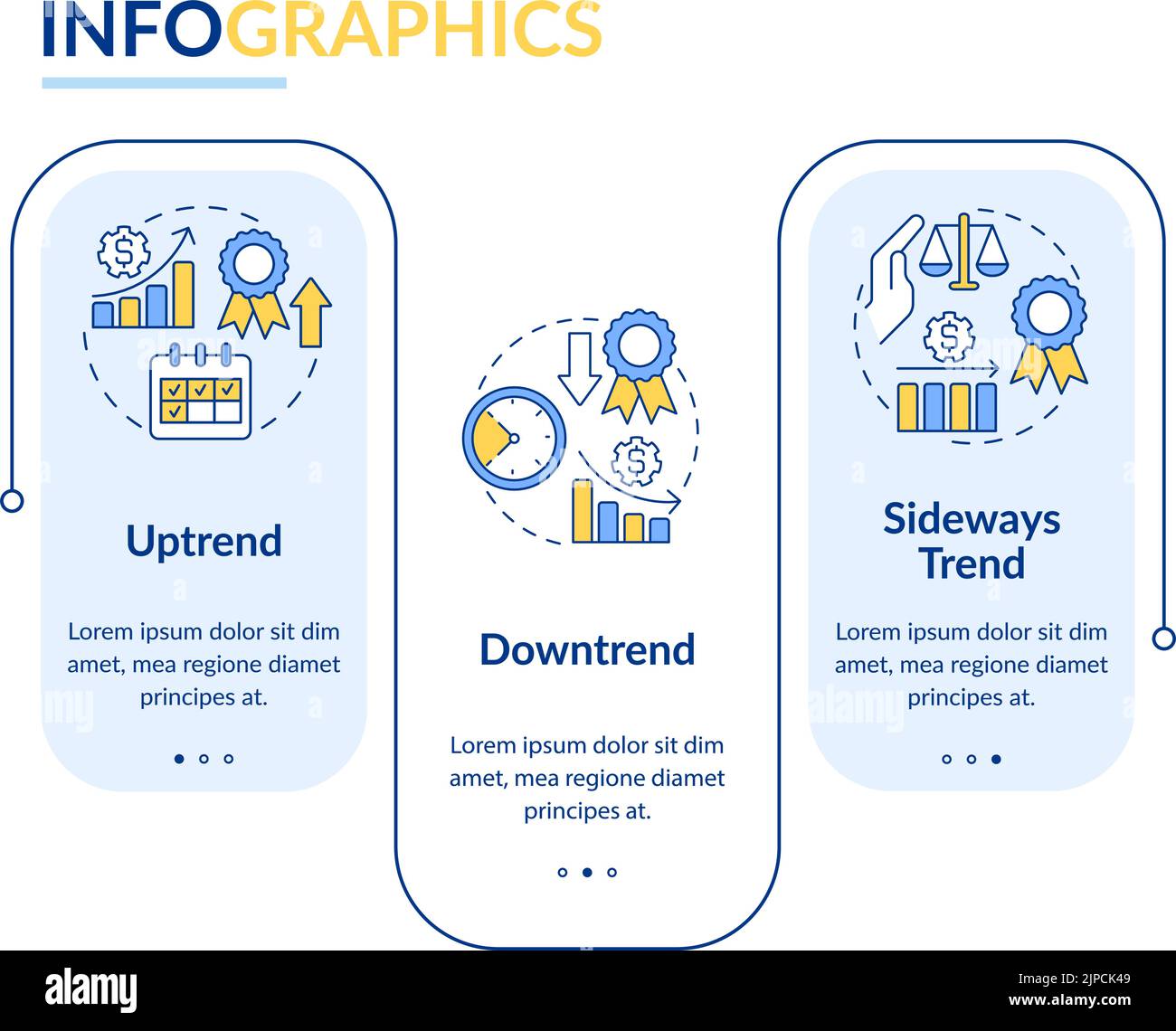 INFOGRAPHICS

Uptrend

Lorem ipsum dolor sit dim amet, mea regione diamet principes at.

Downtrend

Lorem ipsum dolor sit dim amet, mea regione diamet principes at.

Sideways Trend

Lorem ipsum dolor sit dim amet, mea regione diamet principes at.

alamy

Image ID: 2JPCK49
www.alamy.com