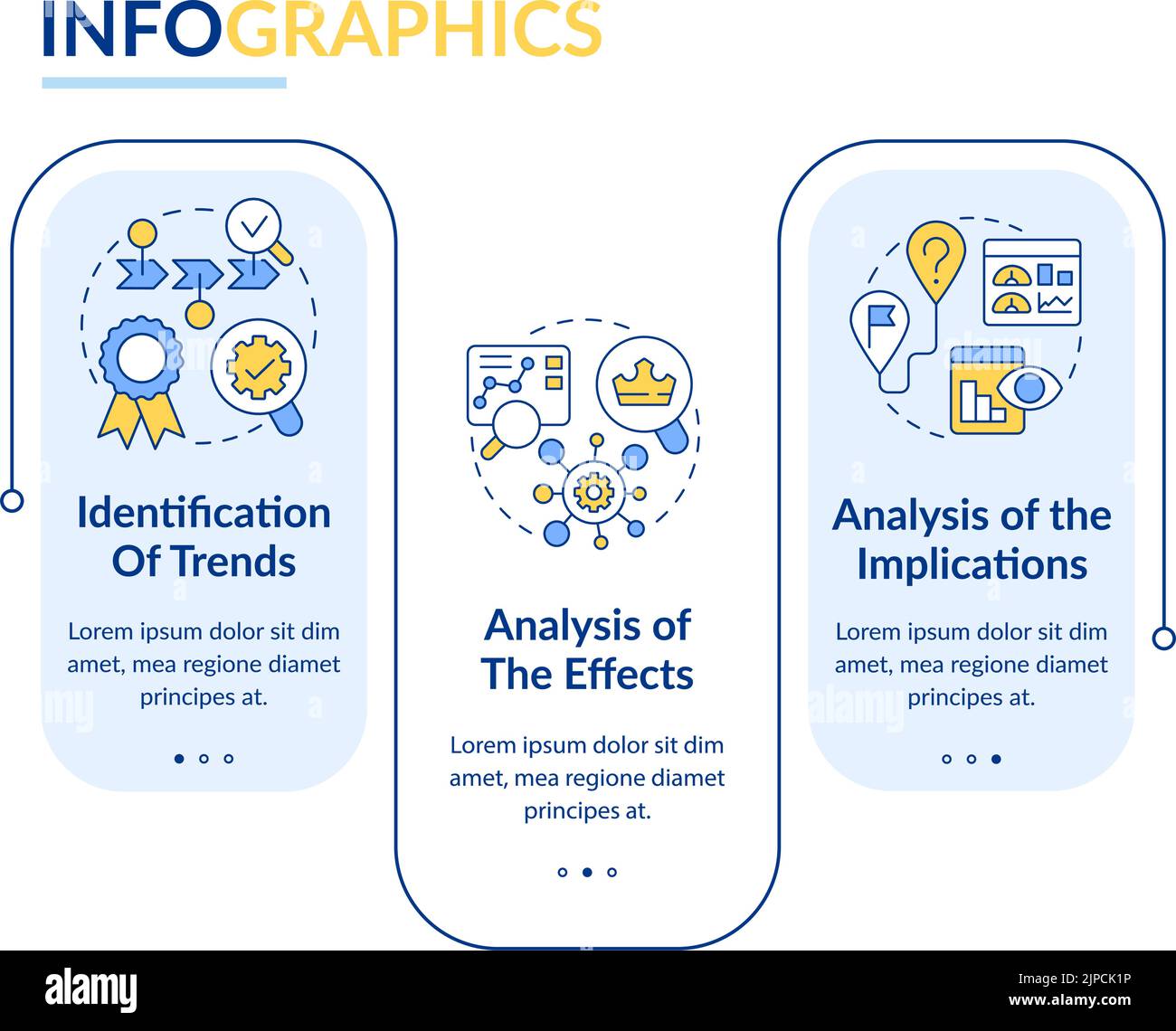 INFOGRAPHICS

Identification Of Trends

Lorem ipsum dolor sit dim amet, mea regione diamet principes at.

Analysis of The Effects

Lorem ipsum dolor sit dim amet, mea regione diamet principes at.

Analysis of the Implications

Lorem ipsum dolor sit dim amet, mea regione diamet principes at.

alamy

Image ID: 2JPCK1P
www.alamy.com