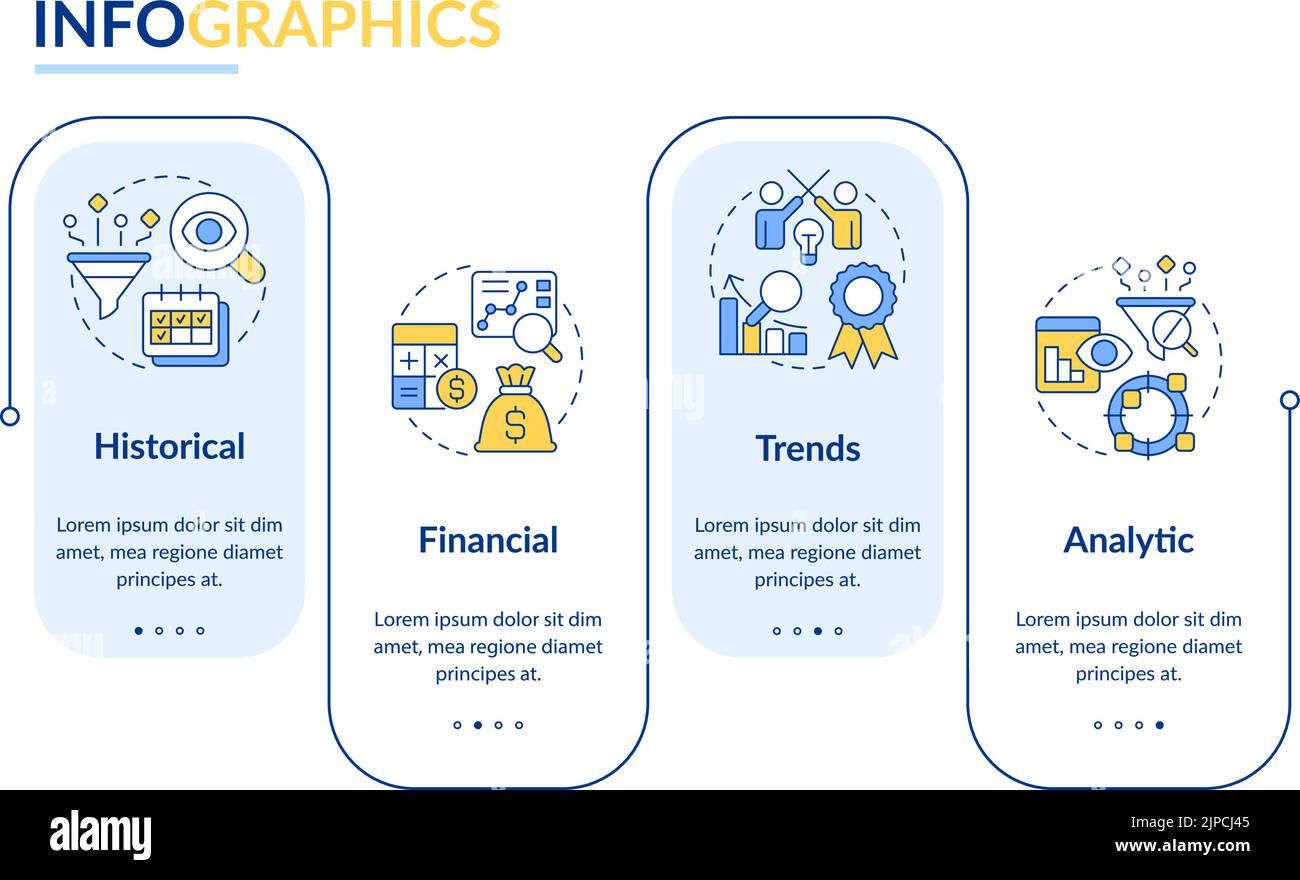 INFOGRAPHICS

Historical

Lorem ipsum dolor sit dim amet, mea regione diamet principes at.

Financial

Lorem ipsum dolor sit dim amet, mea regione diamet principes at.

Trends

Lorem ipsum dolor sit dim amet, mea regione diamet principes at.

Analytic

Lorem ipsum dolor sit dim amet, mea regione diamet principes at.

alamy

Image ID: 2JPCJ45
www.alamy.com