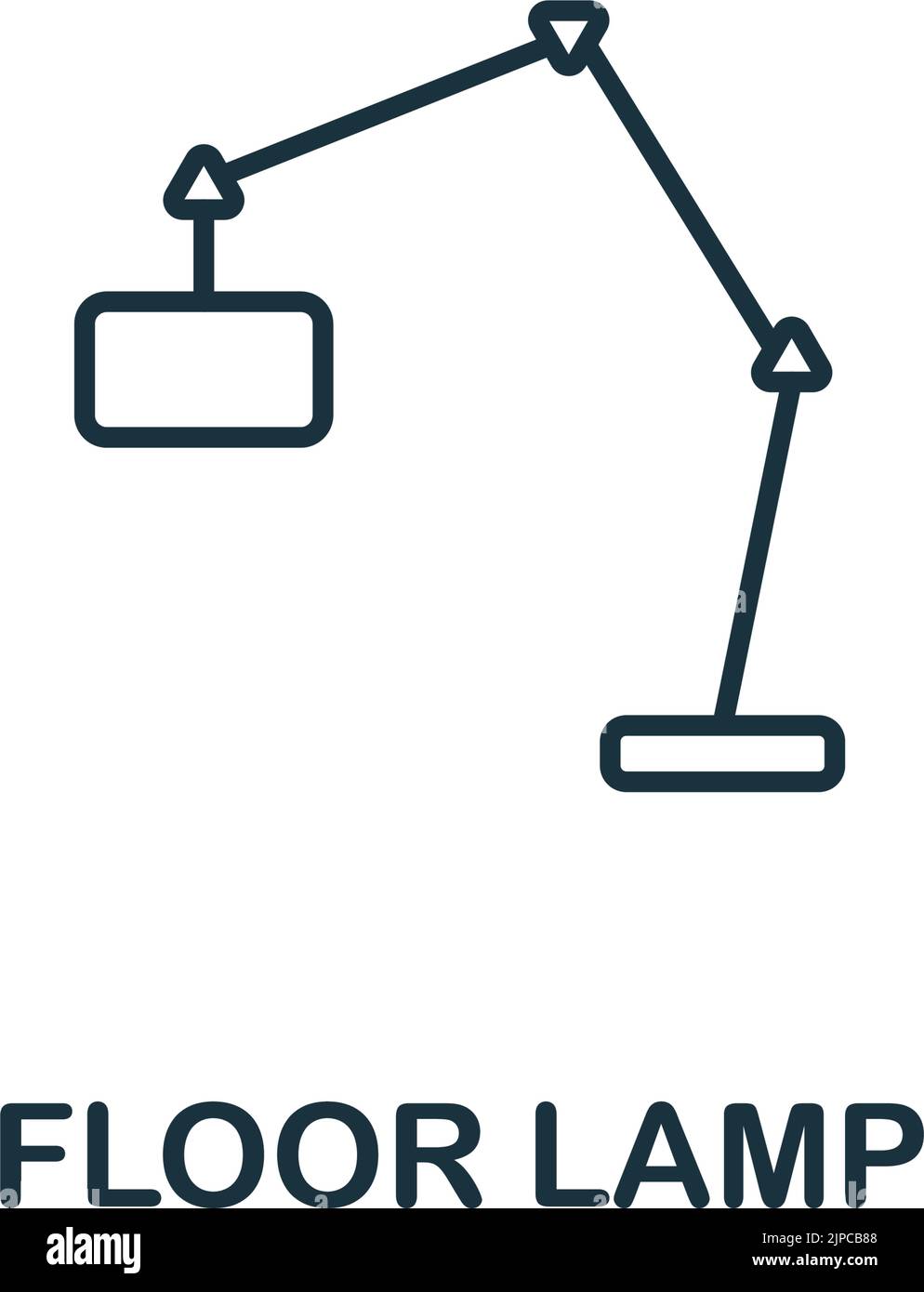 FLOOR LAMP

alamy

Image ID: 2JPCB88
www.alamy.com