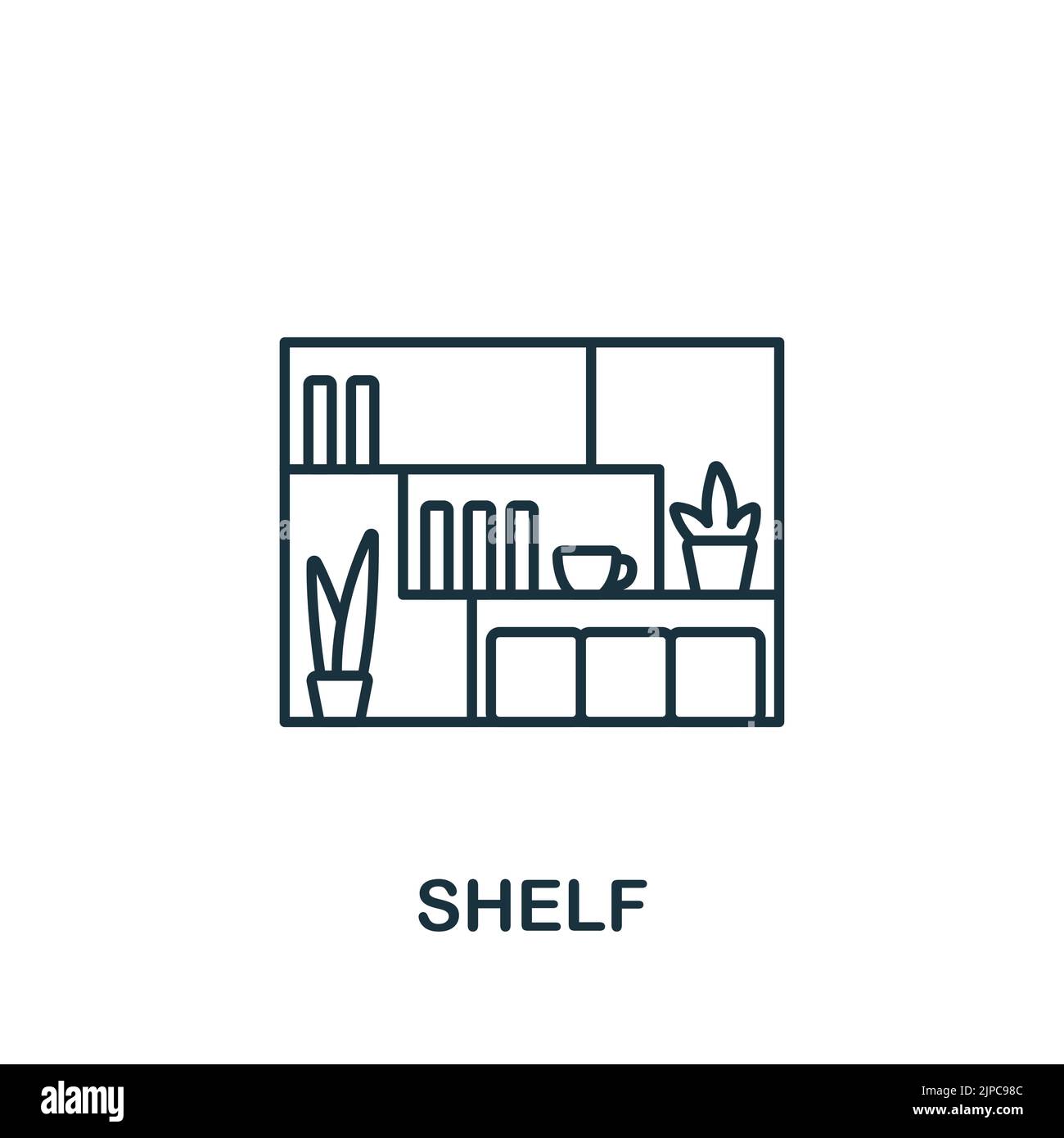 SHELF

alamy

Image ID: 2JPC98C
www.alamy.com