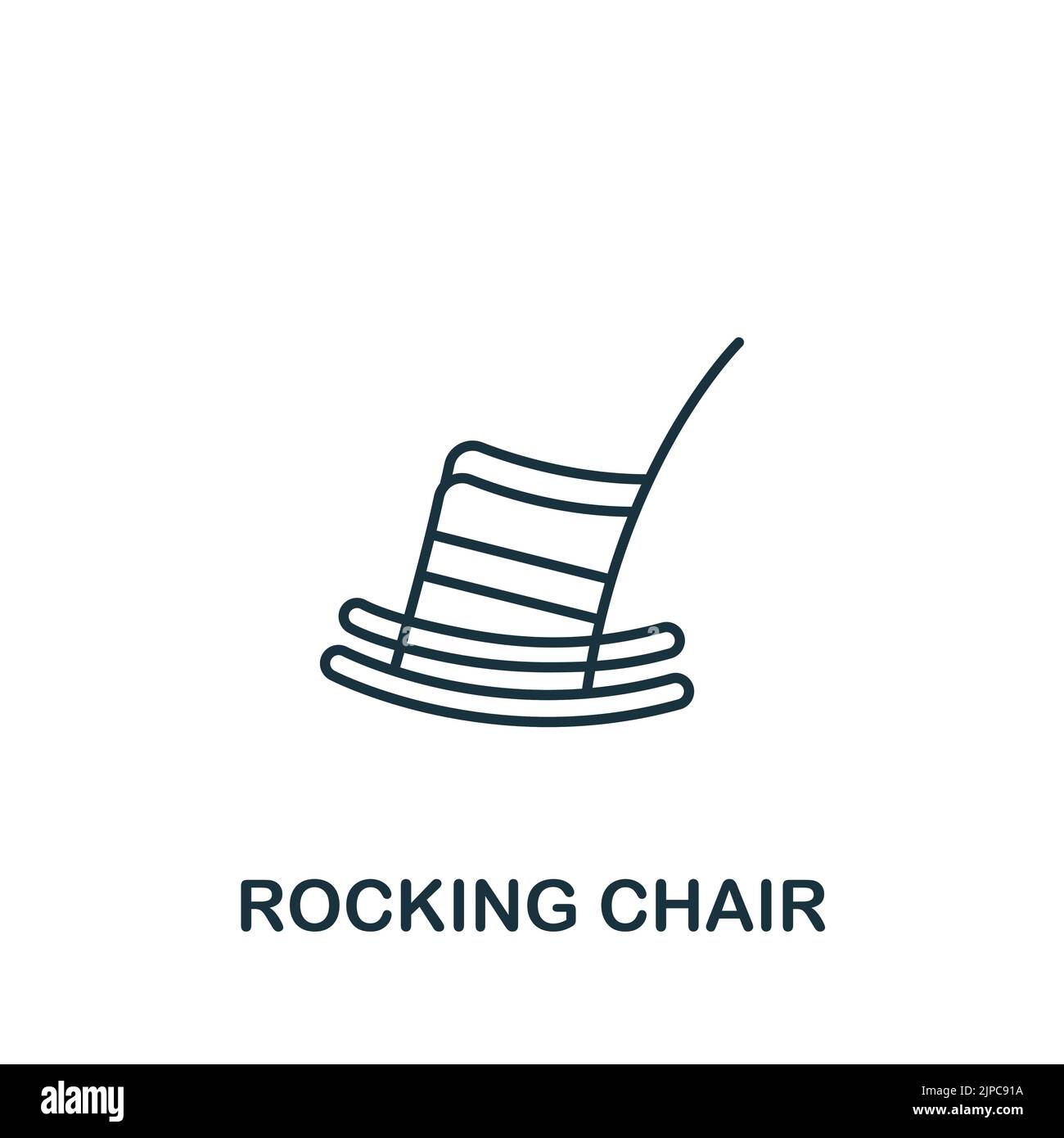 ROCKING CHAIR

alamy

Image ID: 2JPC91A
www.alamy.com