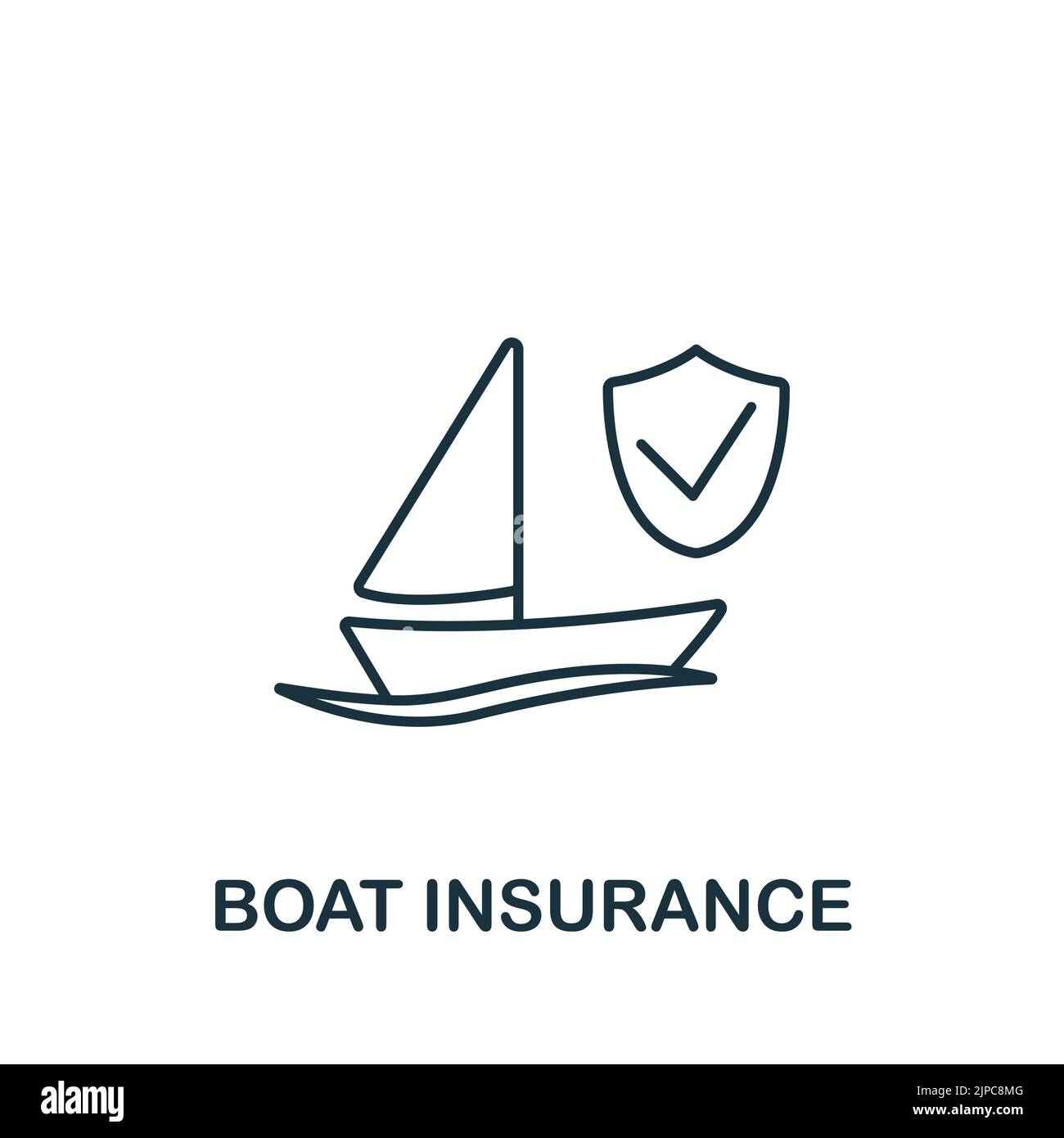 BOAT INSURANCE

alamy

Image ID: 2JPC8MG
www.alamy.com