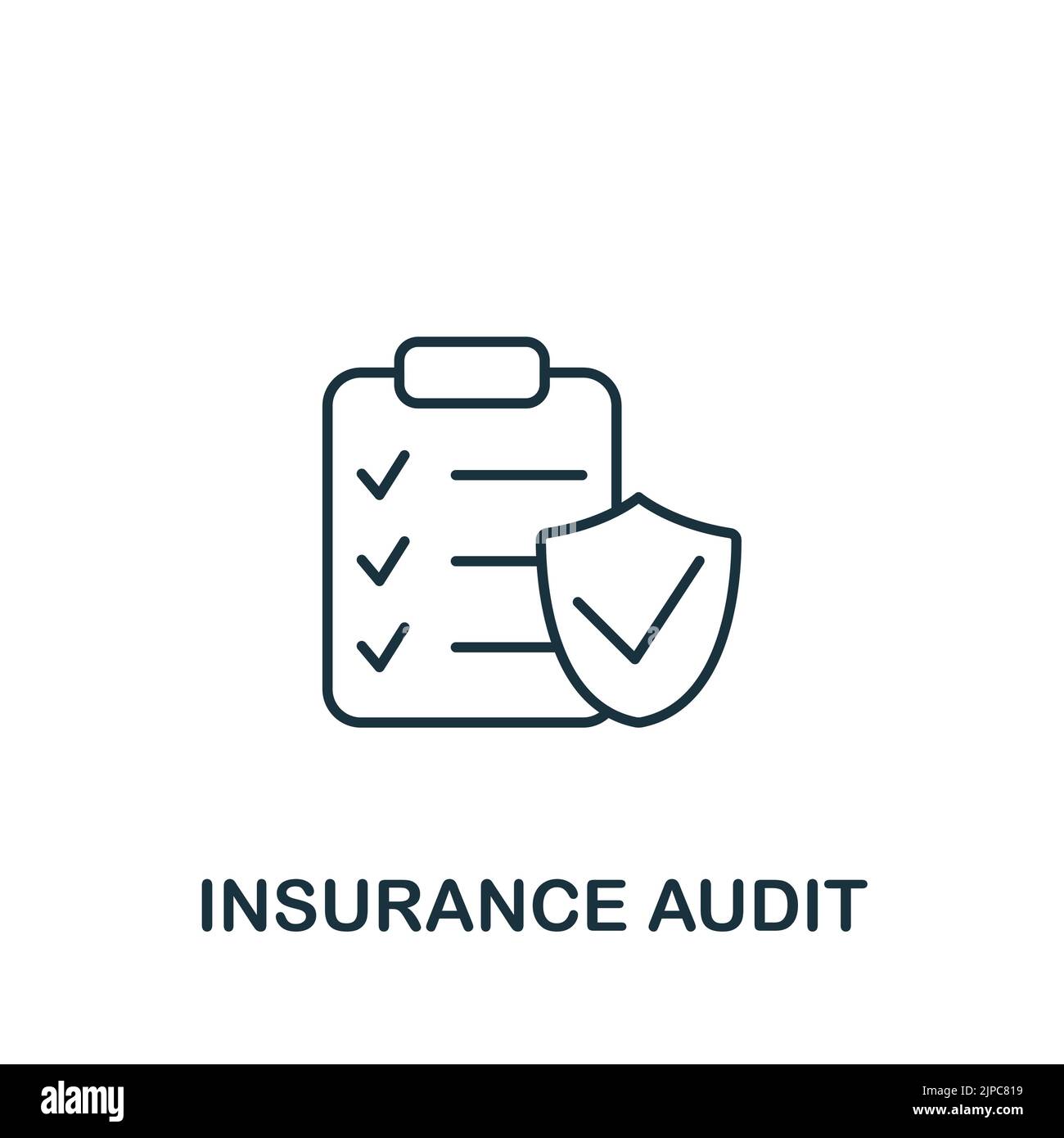 INSURANCE AUDIT

alamy

Image ID: 2JPC819
www.alamy.com