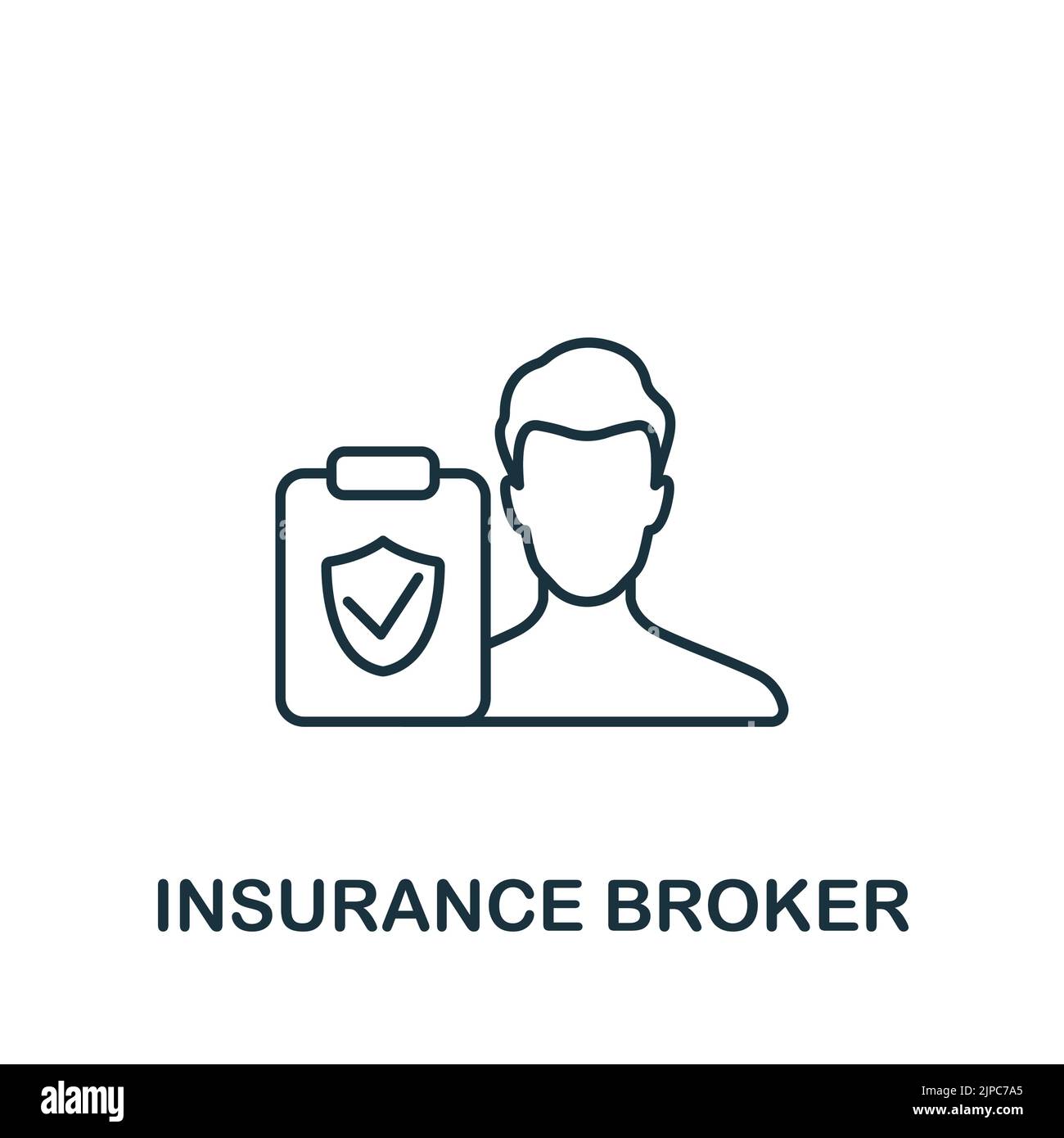 INSURANCE BROKER

alamy

Image ID: 2JPC7A5
www.alamy.com