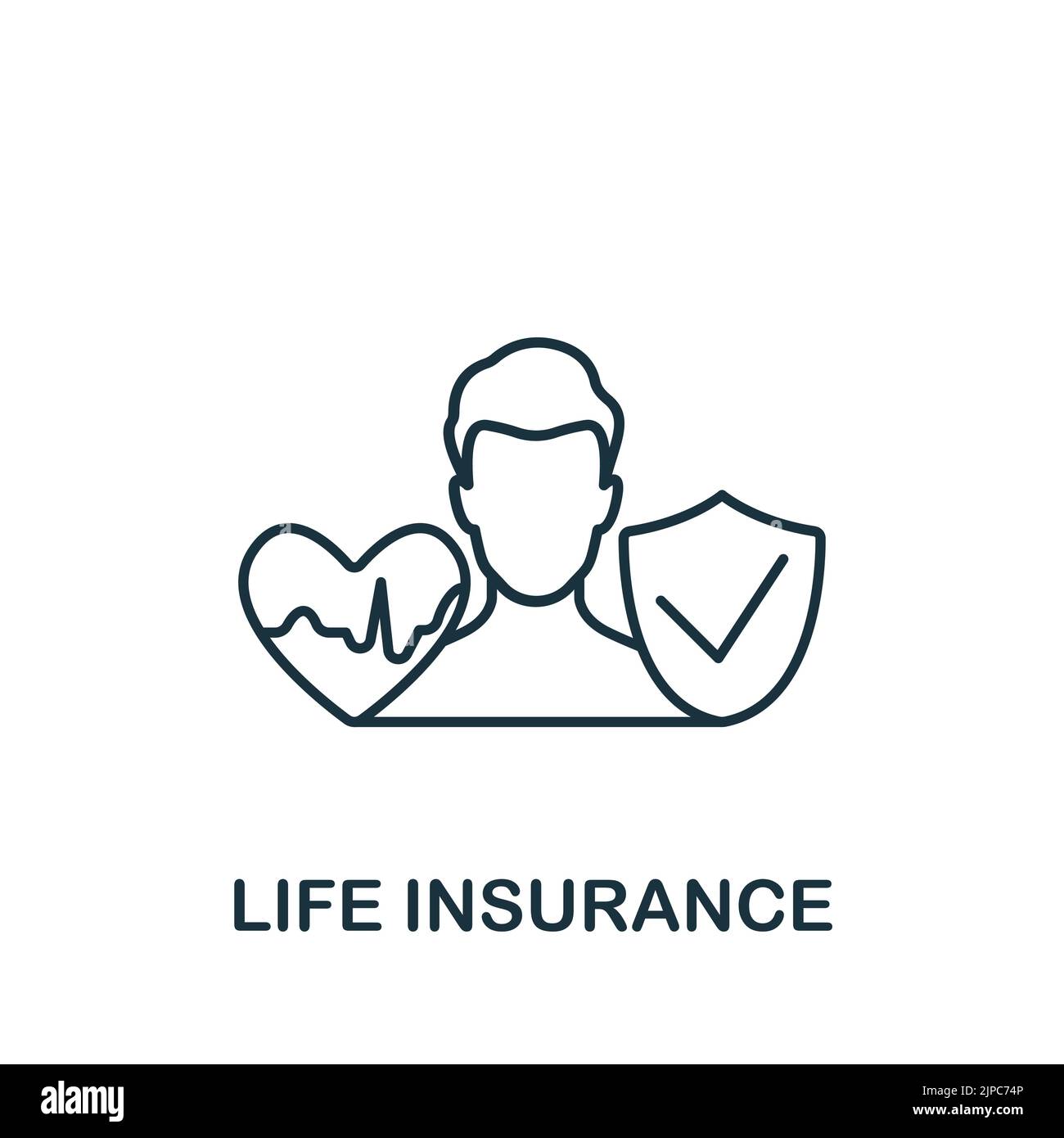 LIFE INSURANCE

alamy

Image ID: 2JPC74P
www.alamy.com