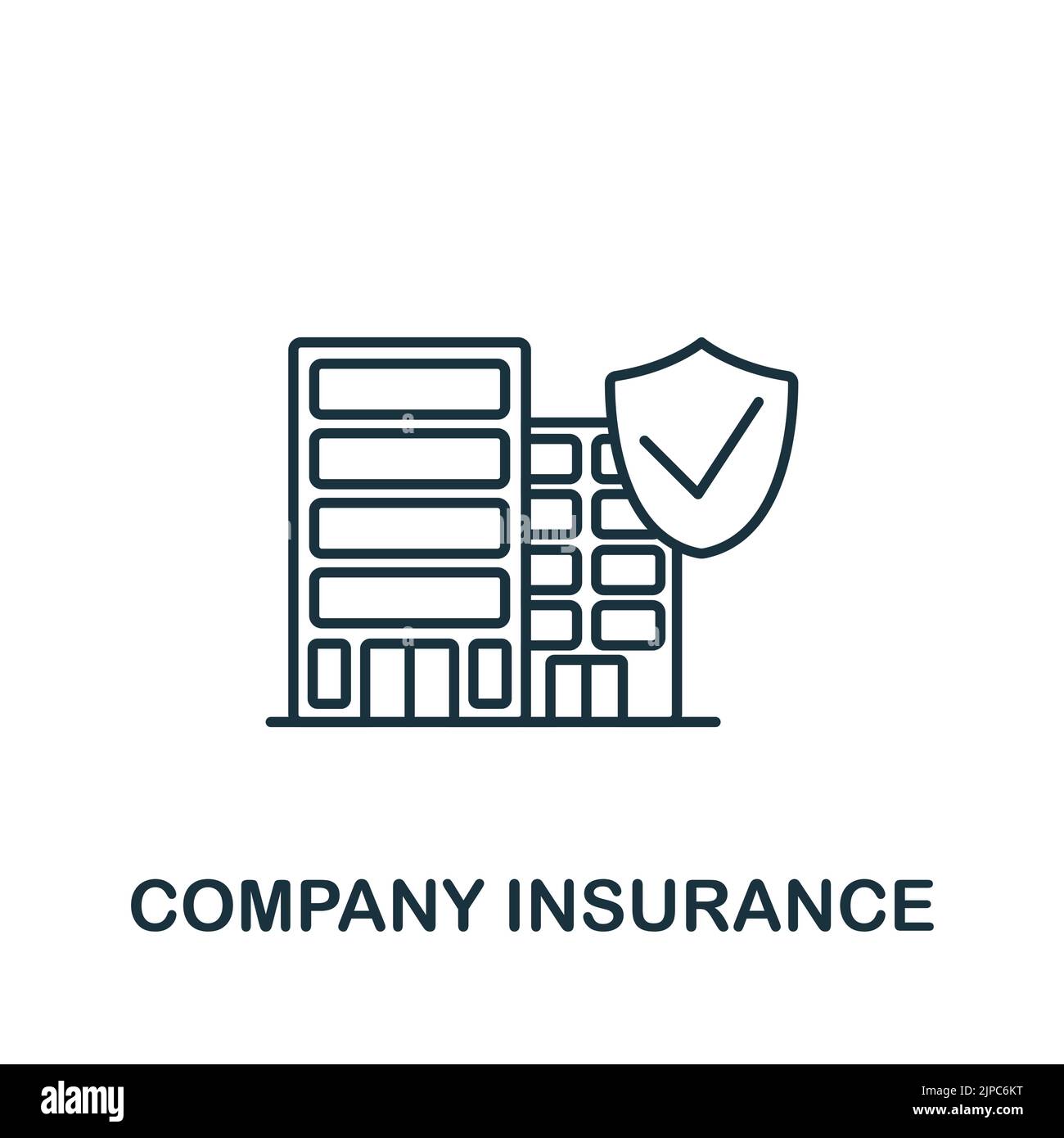 COMPANY INSURANCE

alamy

Image ID: 2JPC6KT
www.alamy.com