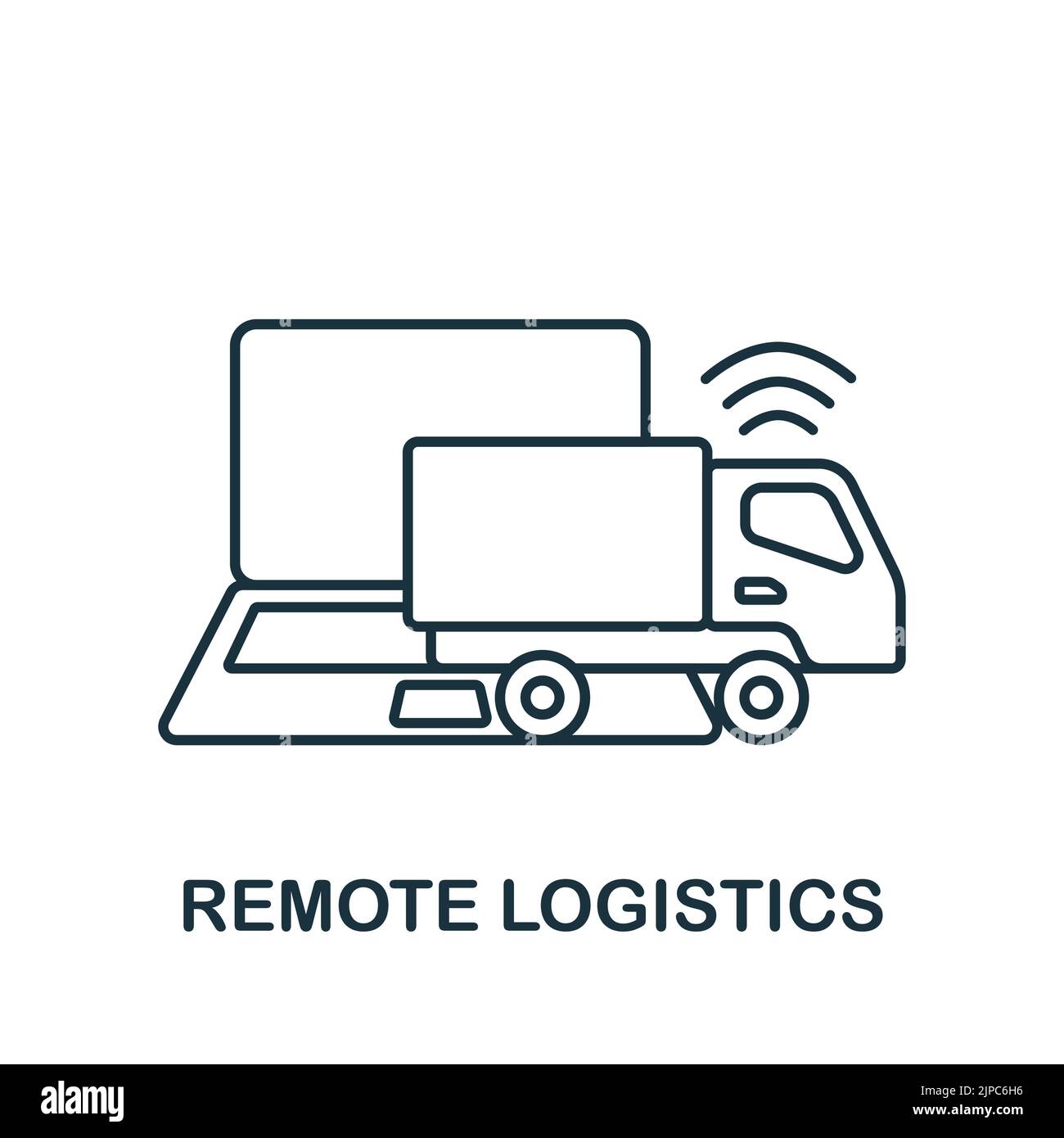 REMOTE LOGISTICS

alamy

Image ID: 2JPC6H6
www.alamy.com