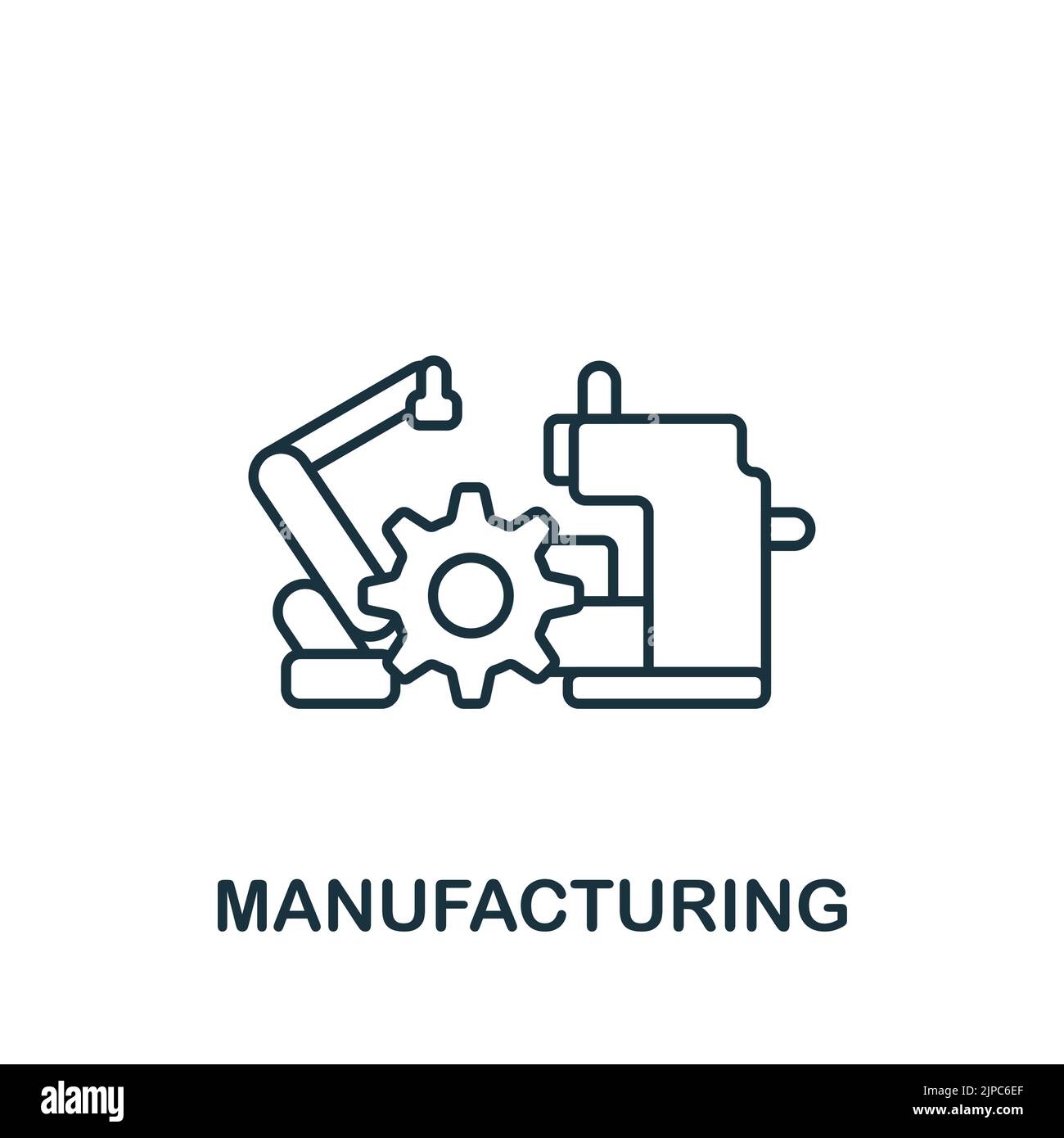 MANUFACTURING

alamy

Image ID: 2JPC6EF
www.alamy.com