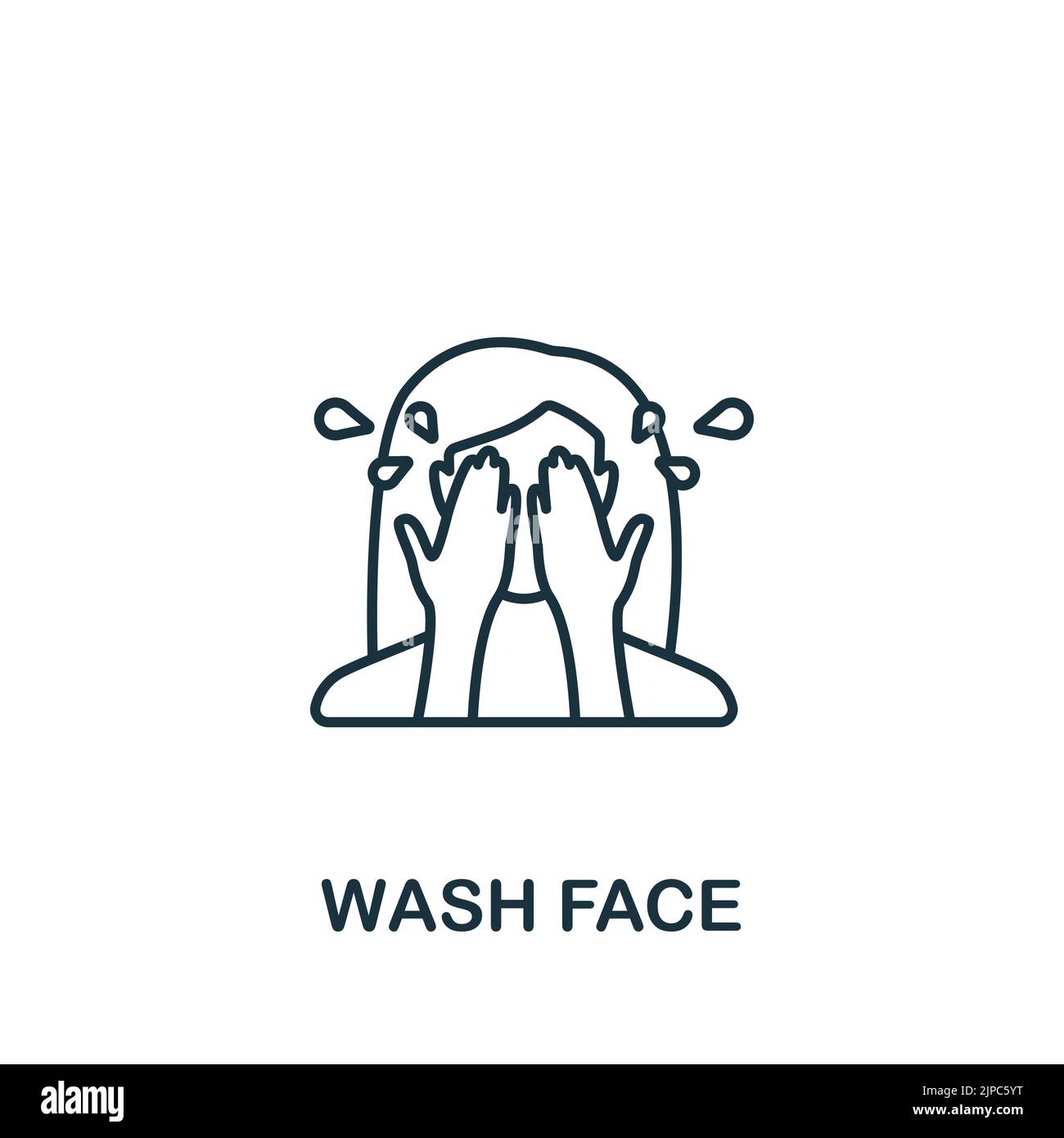 WASH FACE

alamy

Image ID: 2JPC5YT
www.alamy.com