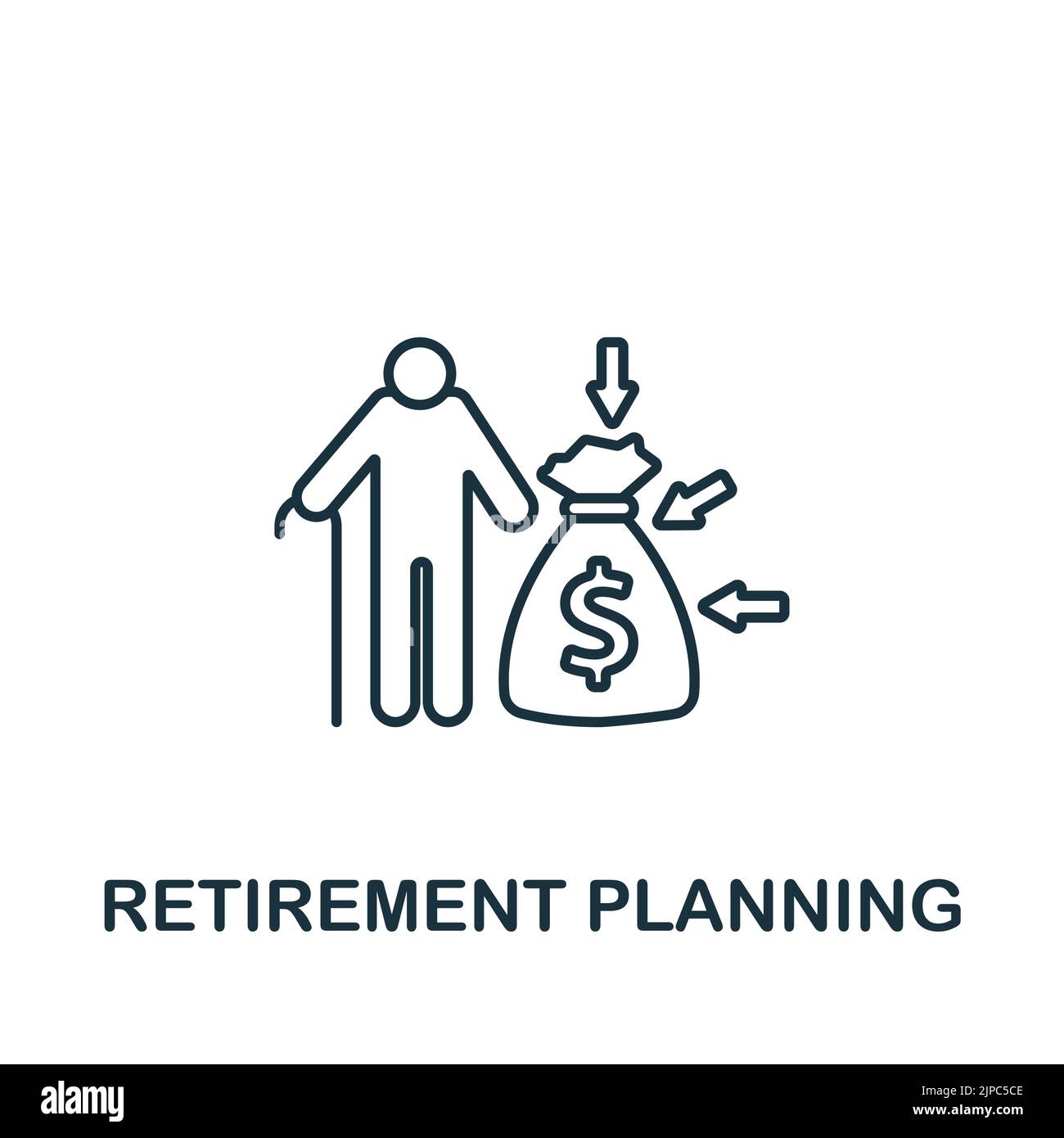 $

RETIREMENT PLANNING

alamy

Image ID: 2JPC5CE
www.alamy.com