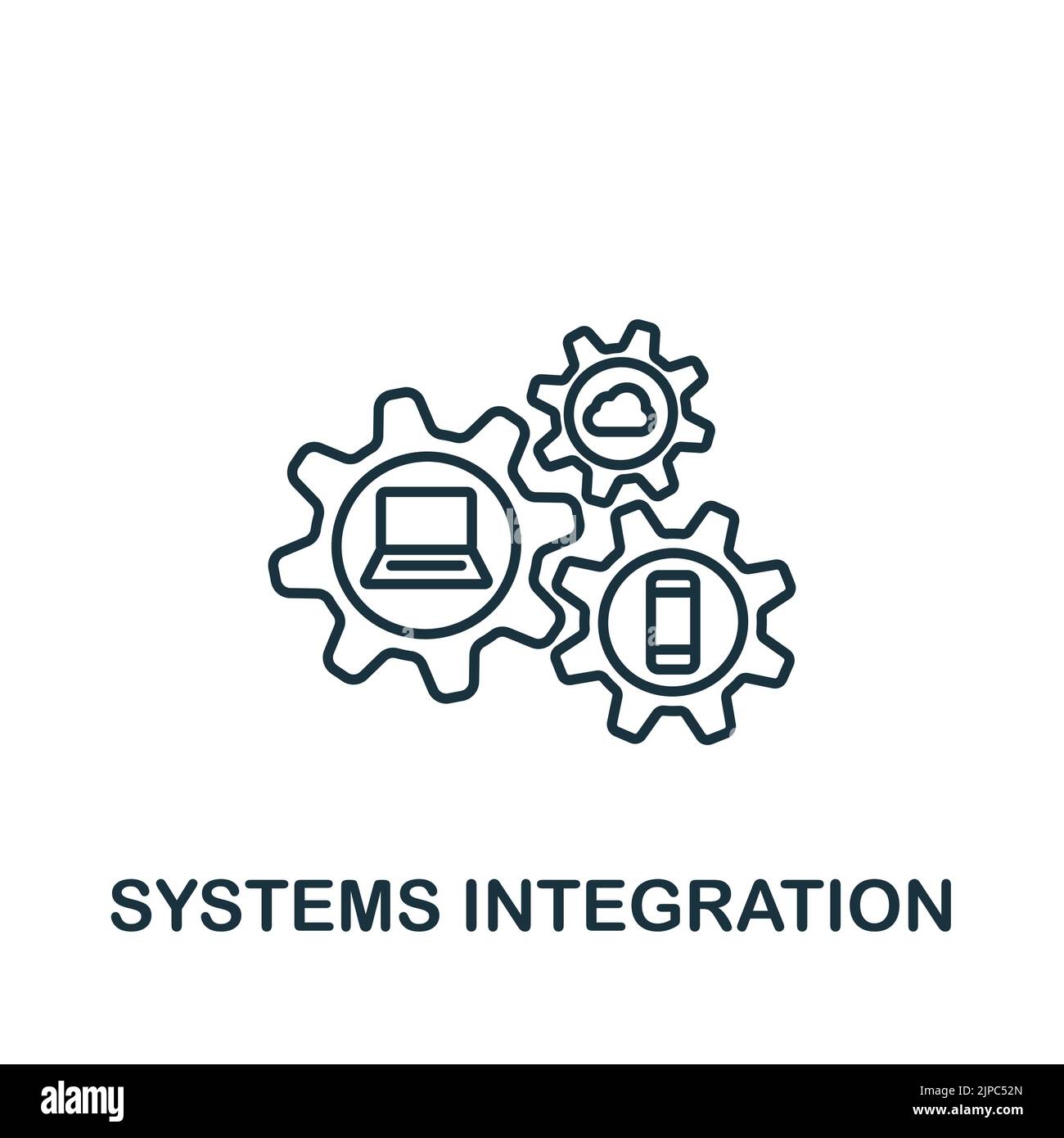 SYSTEMS INTEGRATION

alamy

Image ID: 2JPC52N
www.alamy.com