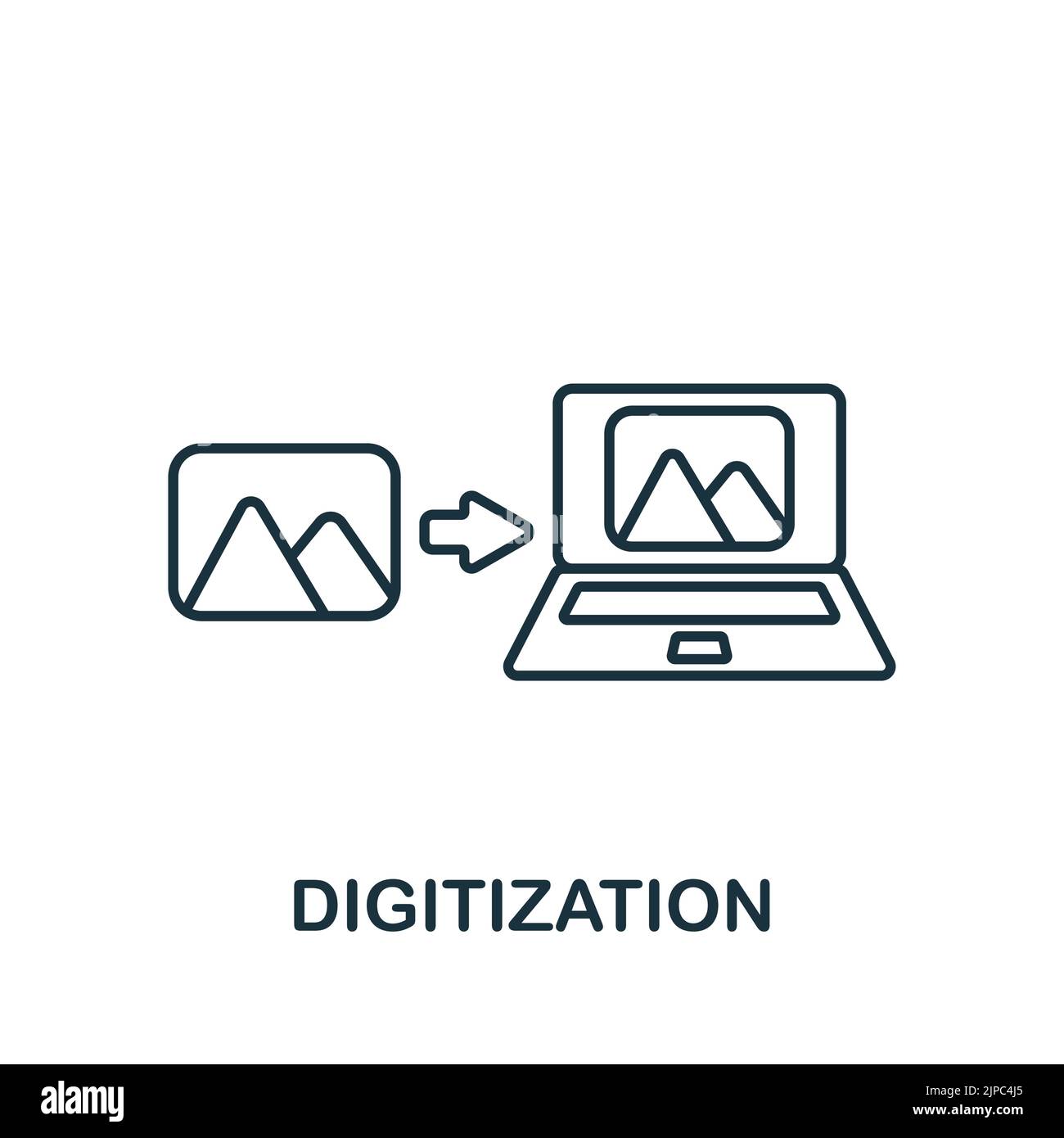 DIGITIZATION

alamy

Image ID: 2JPC4J5
www.alamy.com