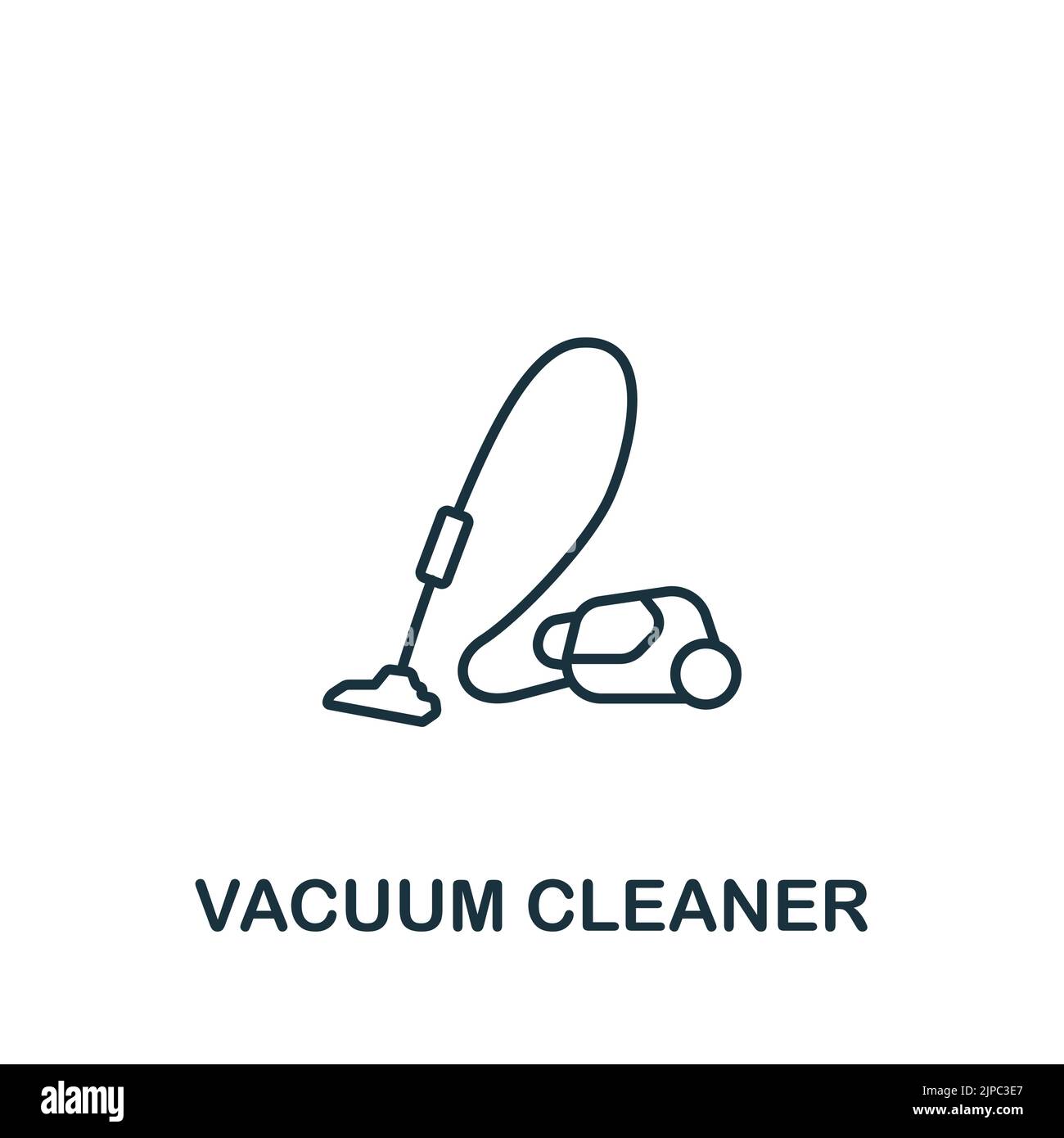 VACUUM CLEANER

alamy

Image ID: 2JPC3E7
www.alamy.com