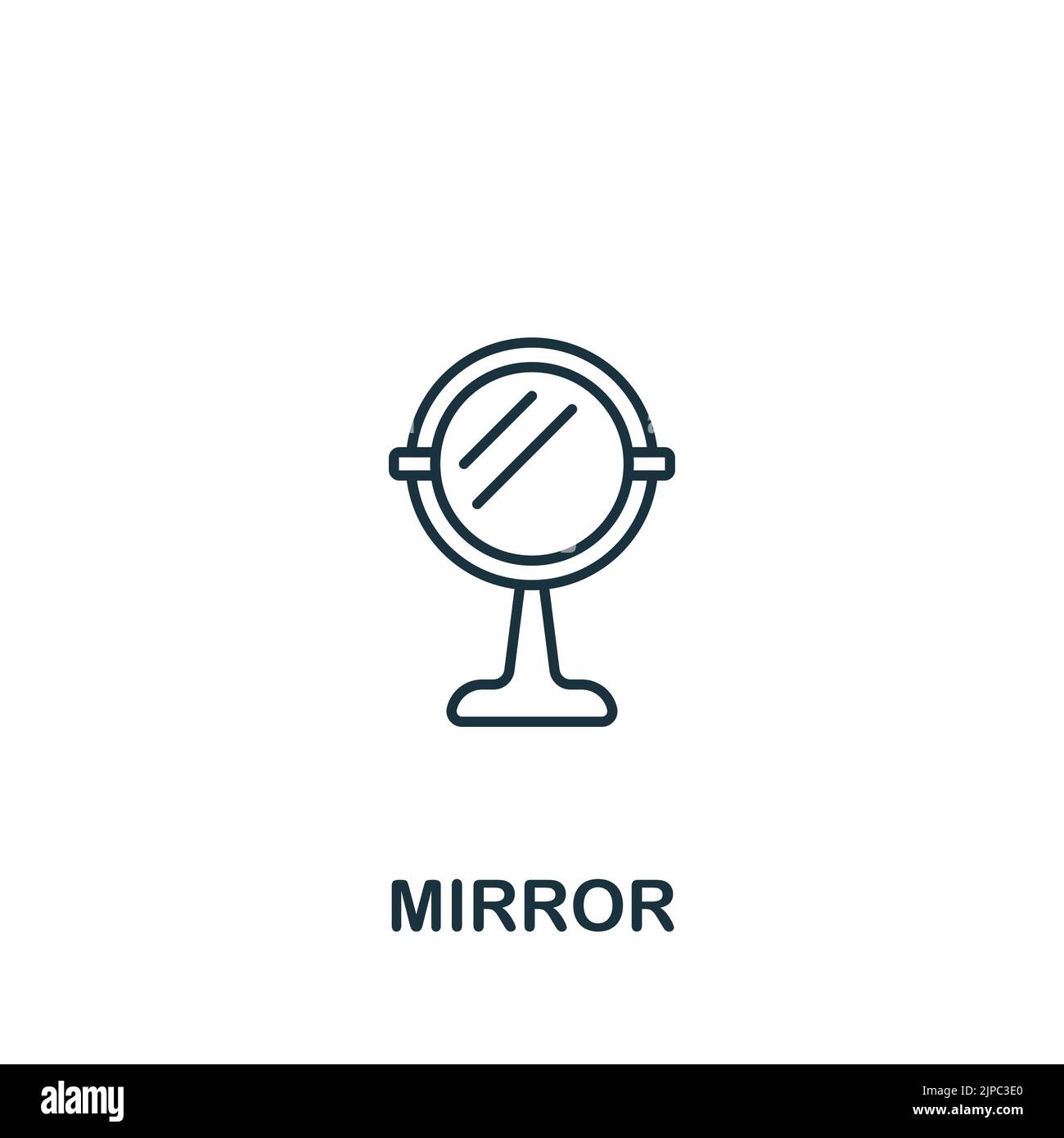 MIRROR

alamy

Image ID: 2JPC3E0
www.alamy.com