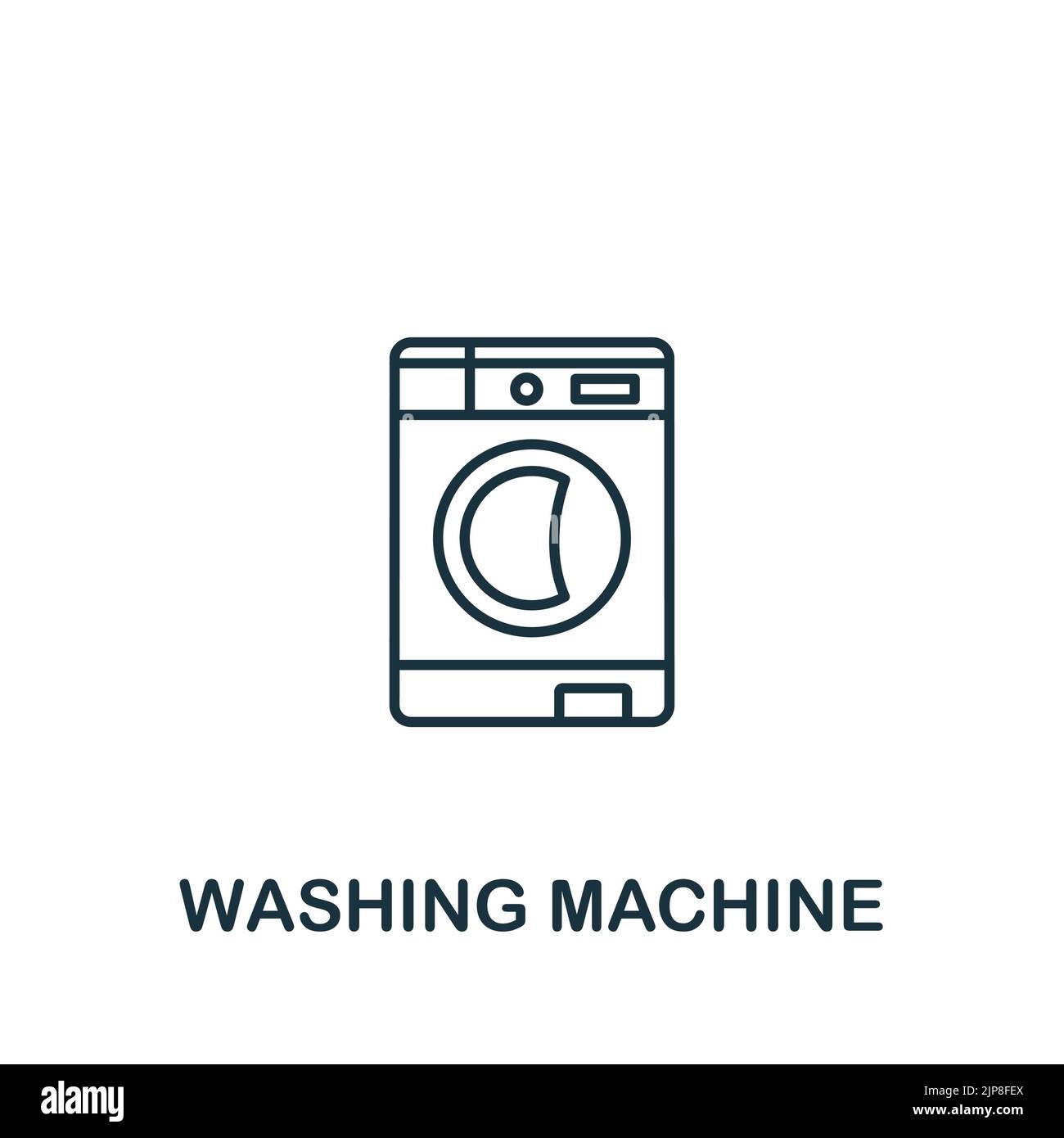 WASHING MACHINE

alamy

Image ID: 2JP8FEX
www.alamy.com