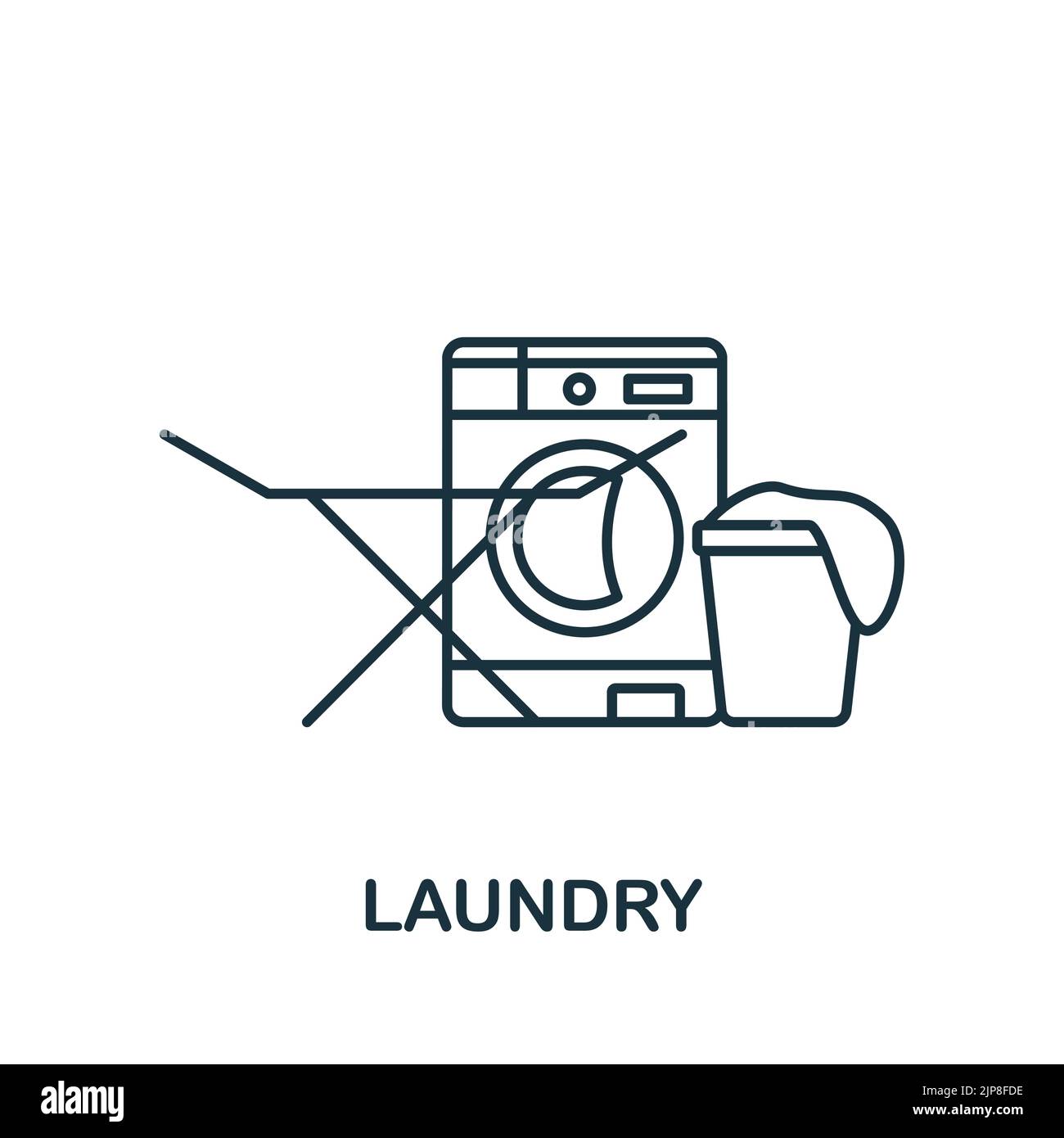 LAUNDRY

alamy

Image ID: 2JP8FDE
www.alamy.com