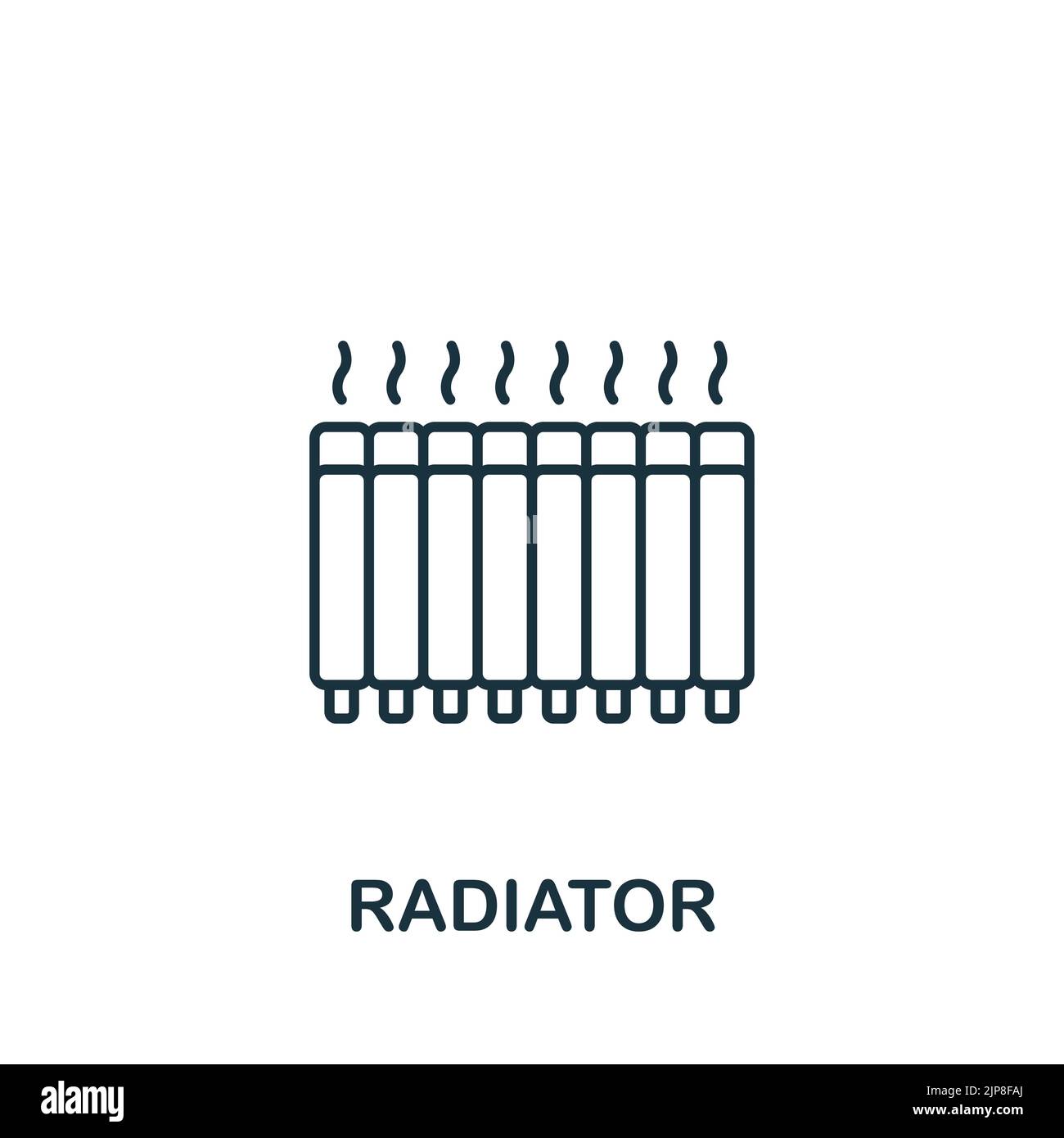 RADIATOR

alamy

Image ID: 2JP8FAJ
www.alamy.com