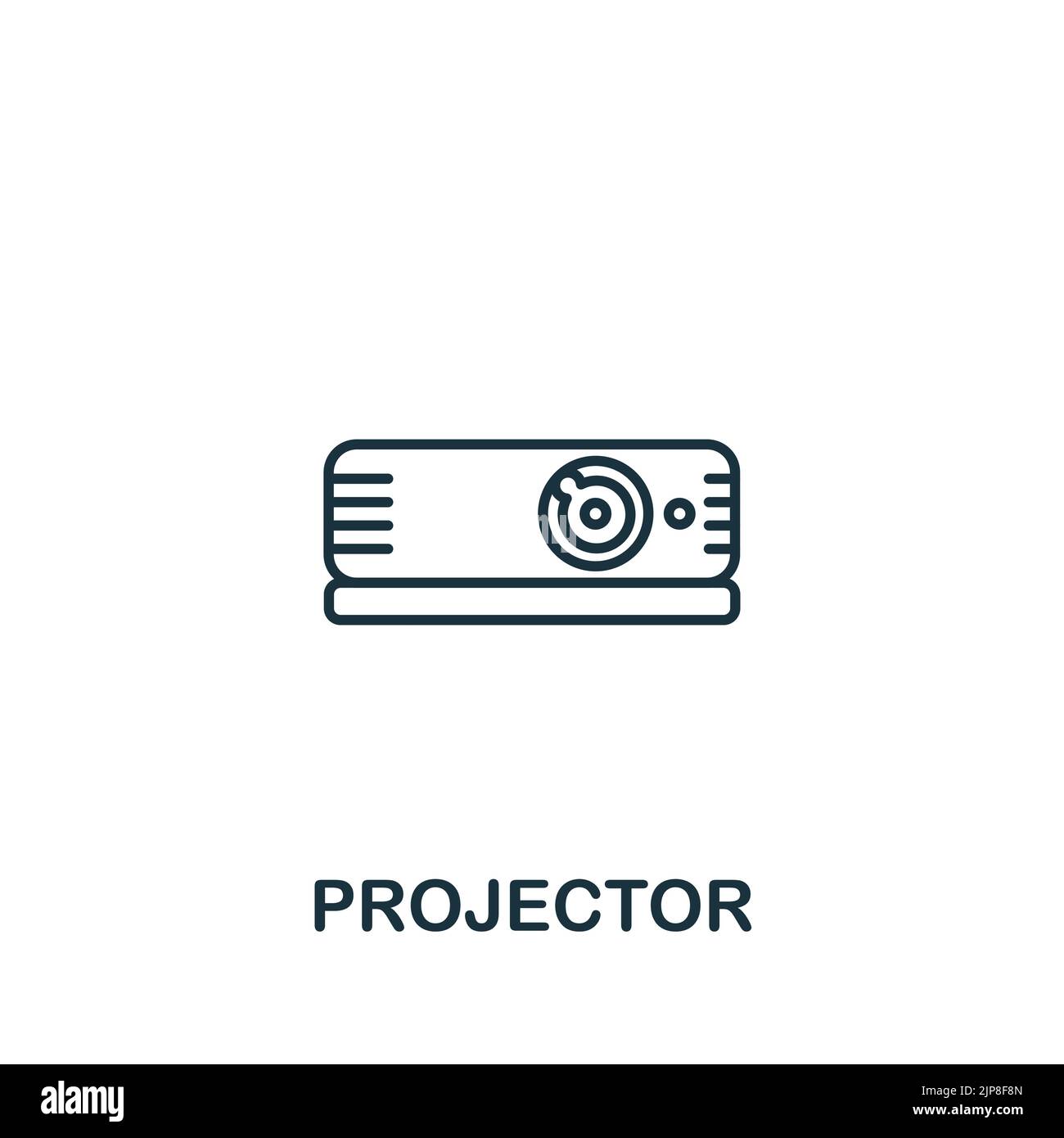 PROJECTOR

alamy

Image ID: 2JP8F8N
www.alamy.com