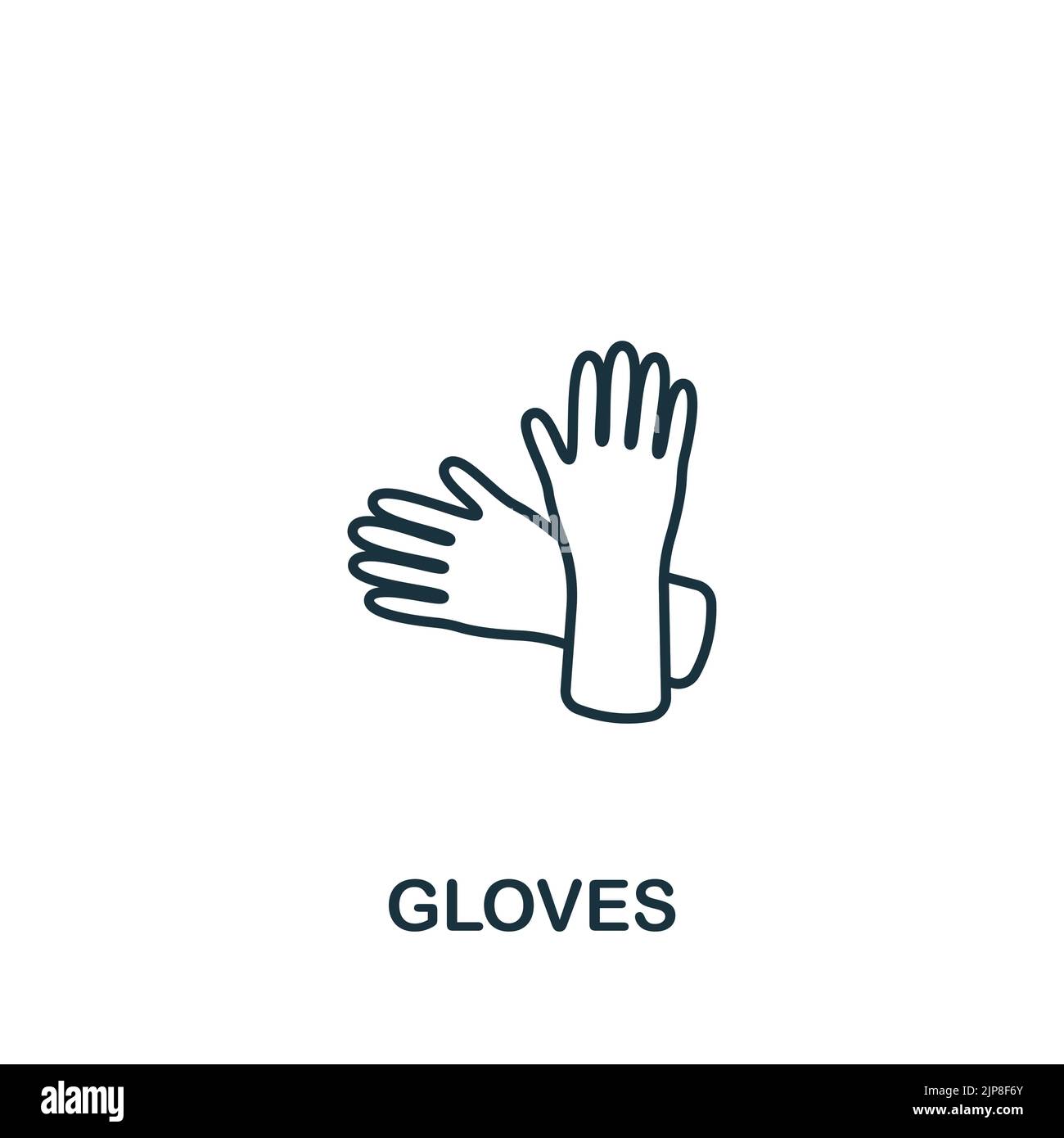 GLOVES

alamy

Image ID: 2JP8F6Y
www.alamy.com