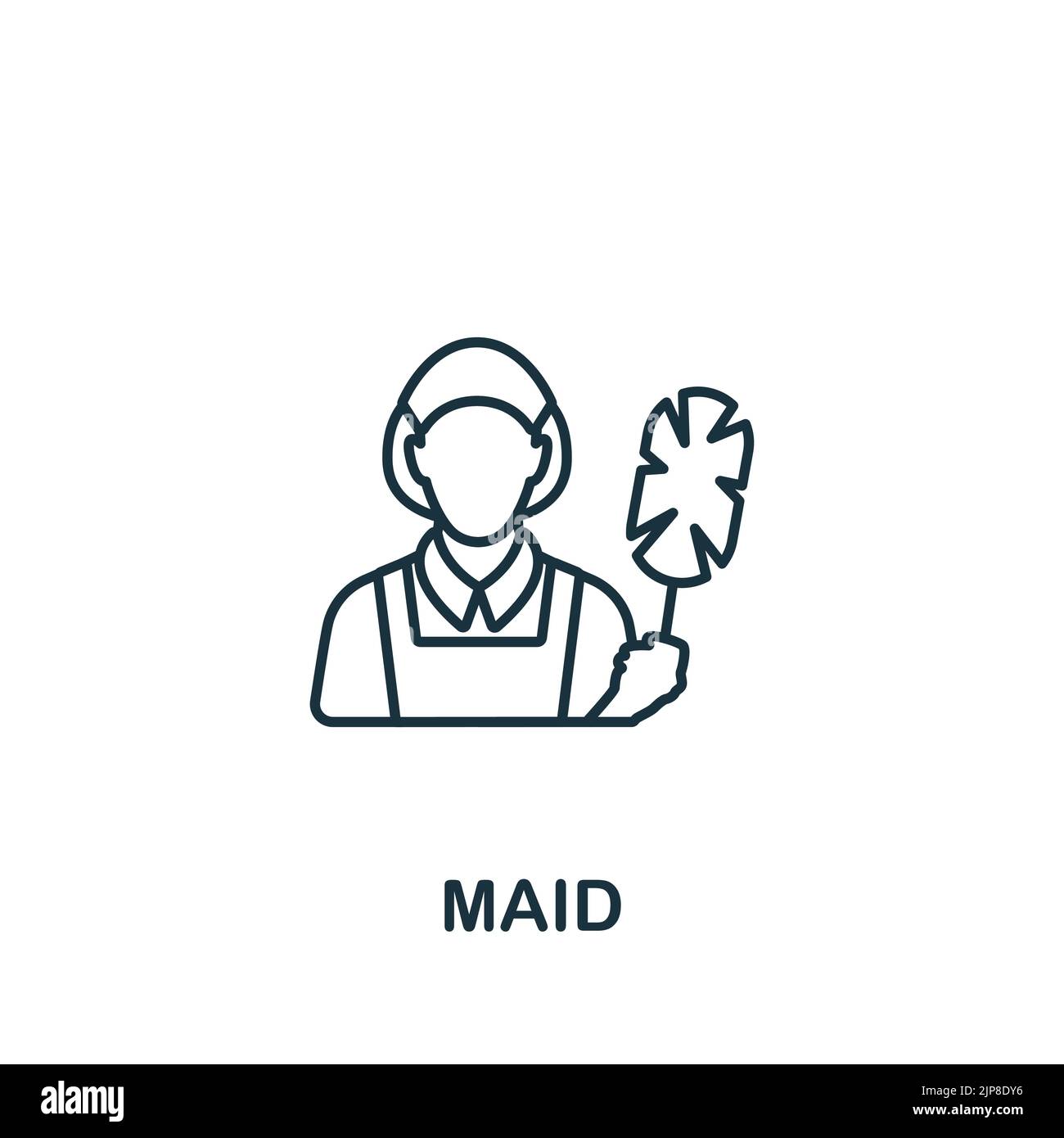 MAID

alamy

Image ID: 2JP8DY6
www.alamy.com