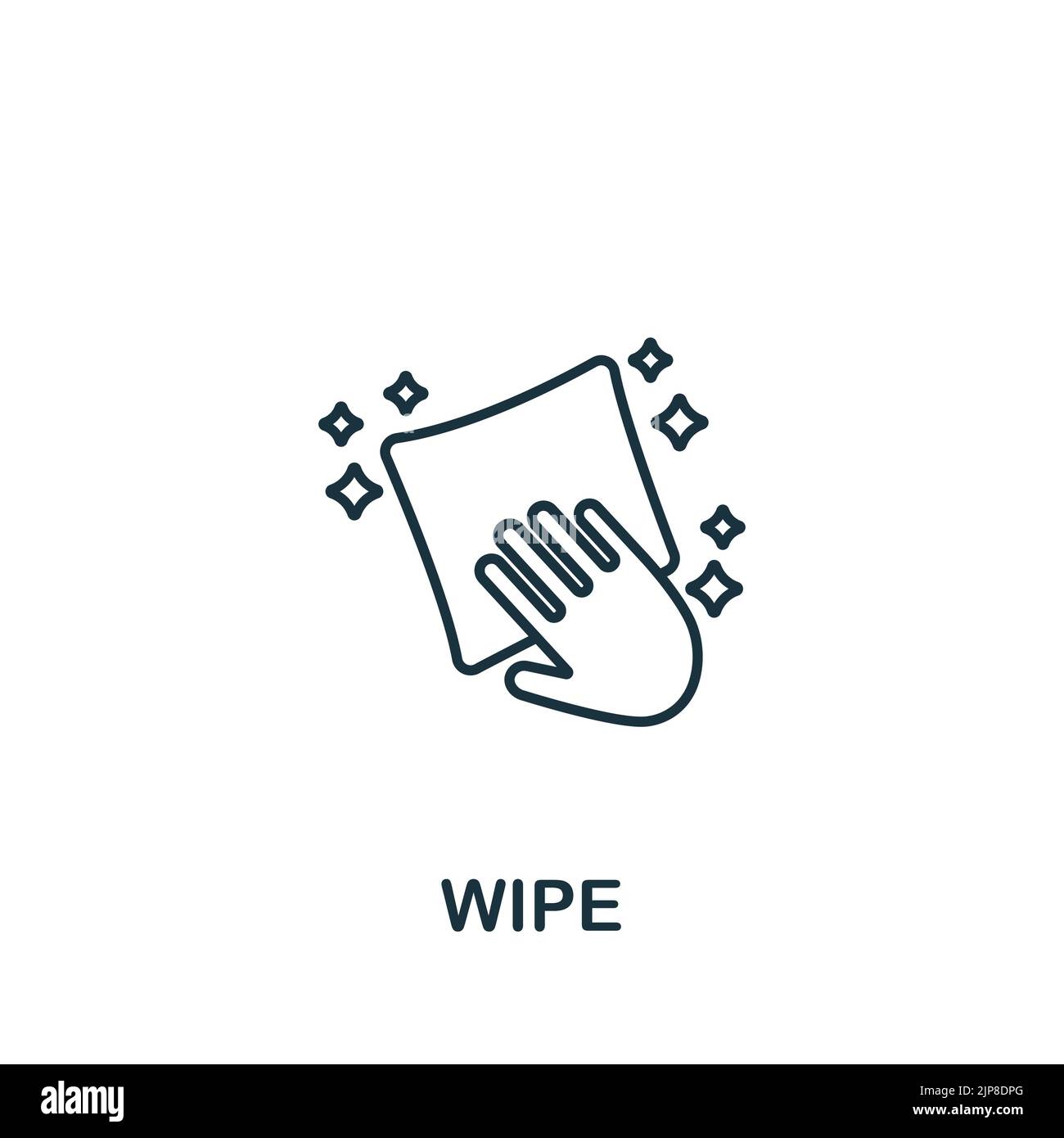 WIPE

alamy

Image ID: 2JP8DPG
www.alamy.com