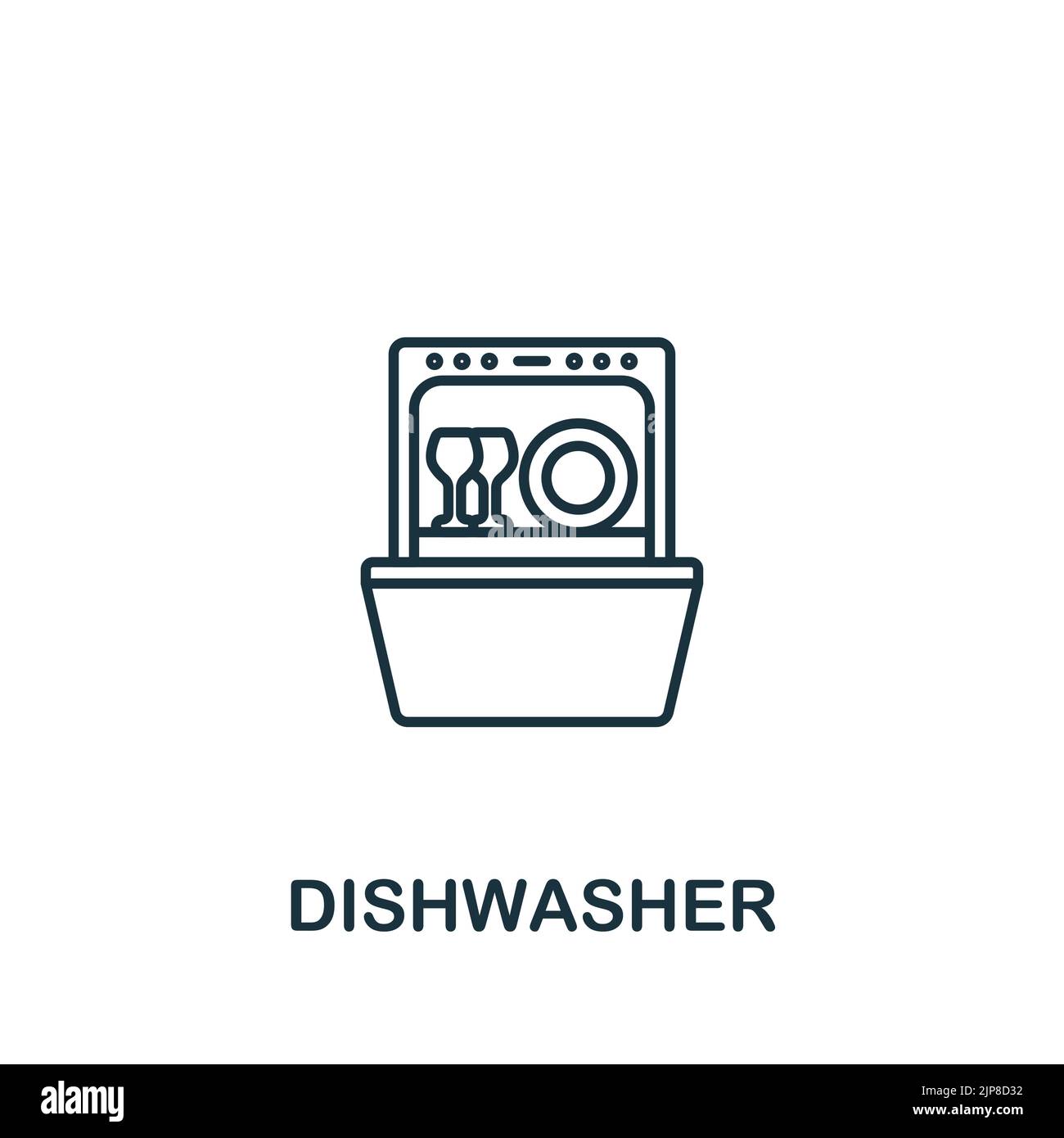 DISHWASHER

alamy

Image ID: 2JP8D32
www.alamy.com