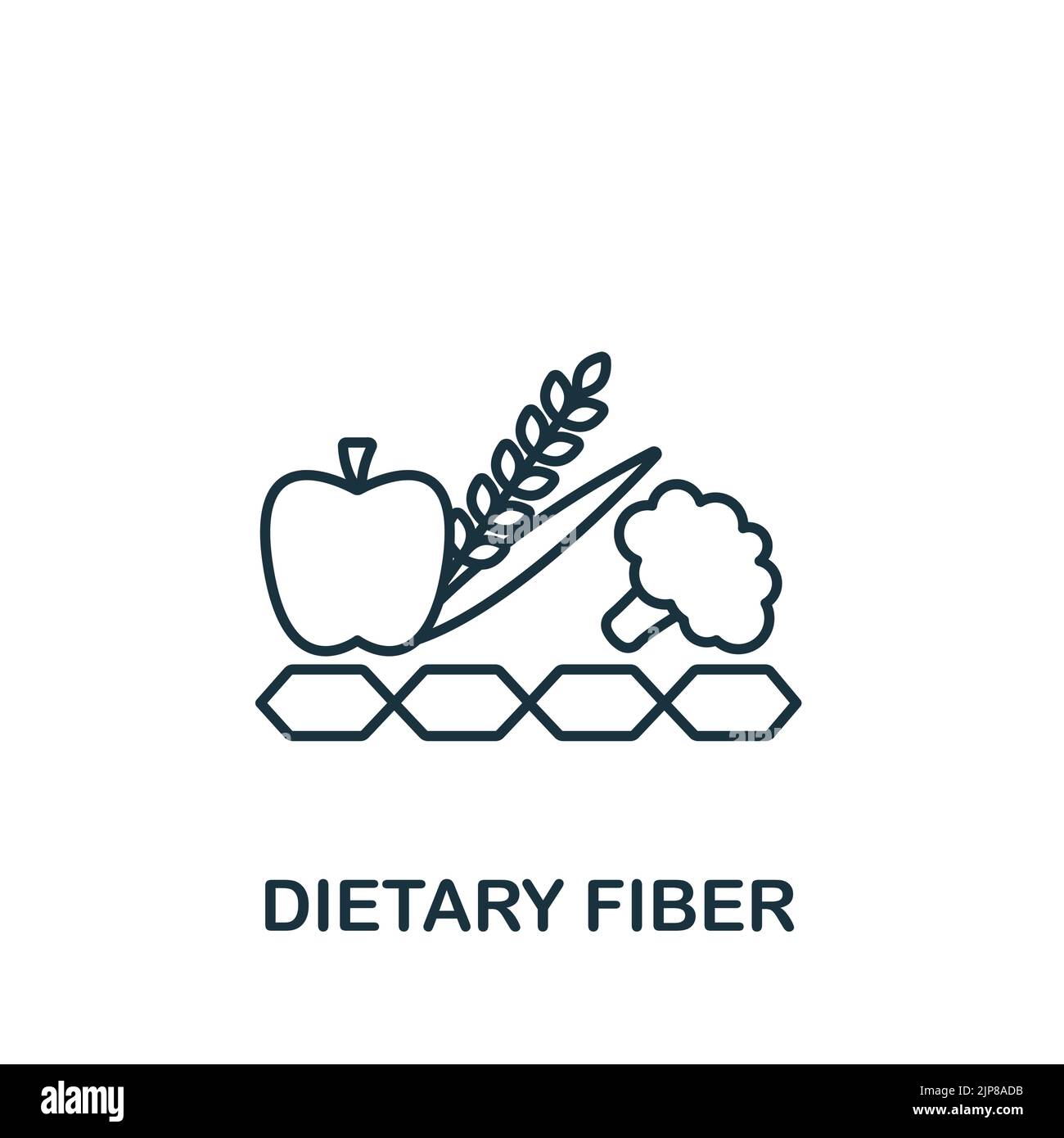 DIETARY FIBER

alamy

Image ID: 2JP8ADB
www.alamy.com