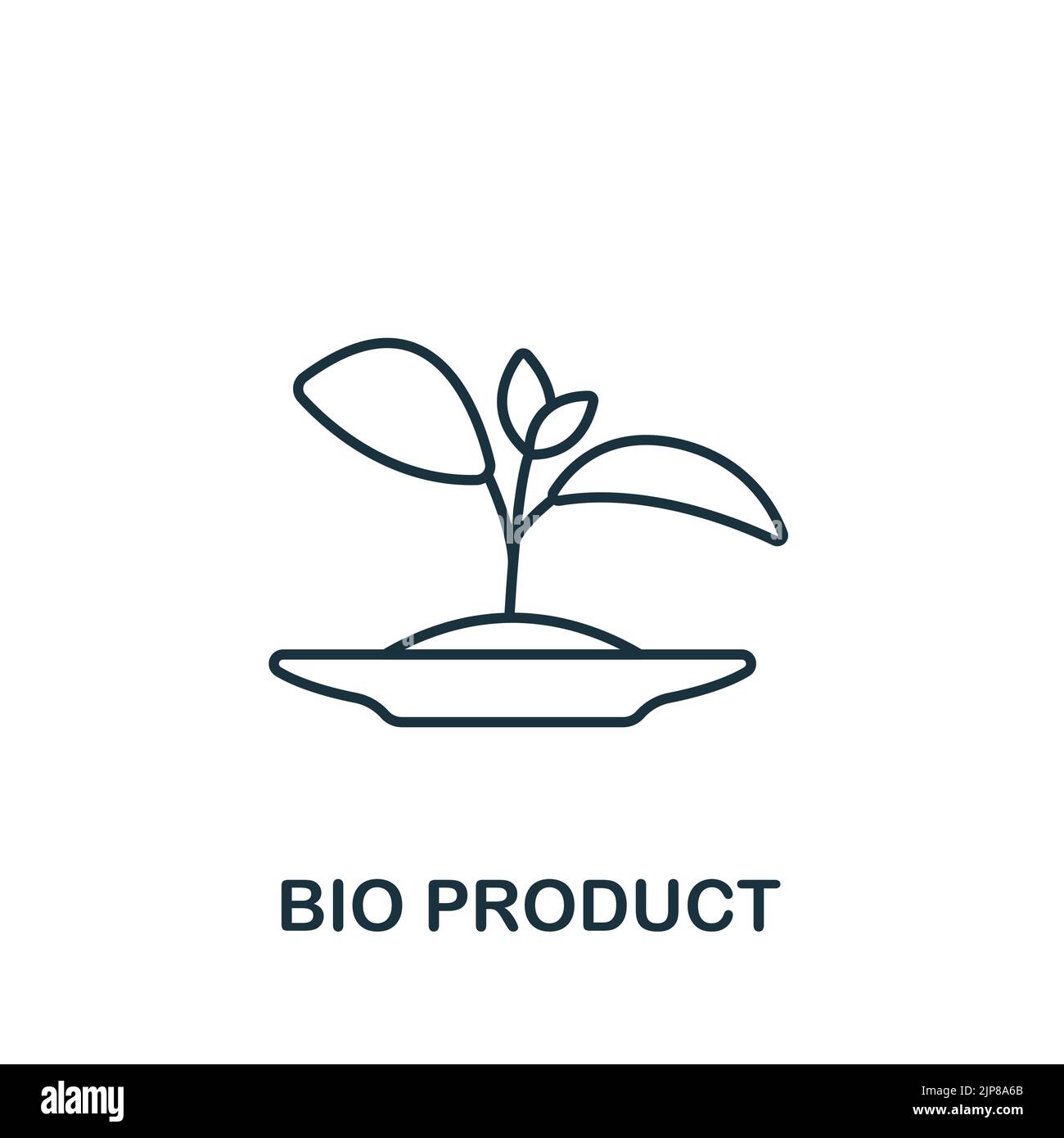 BIO PRODUCT

alamy

Image ID: 2JP8A6B
www.alamy.com