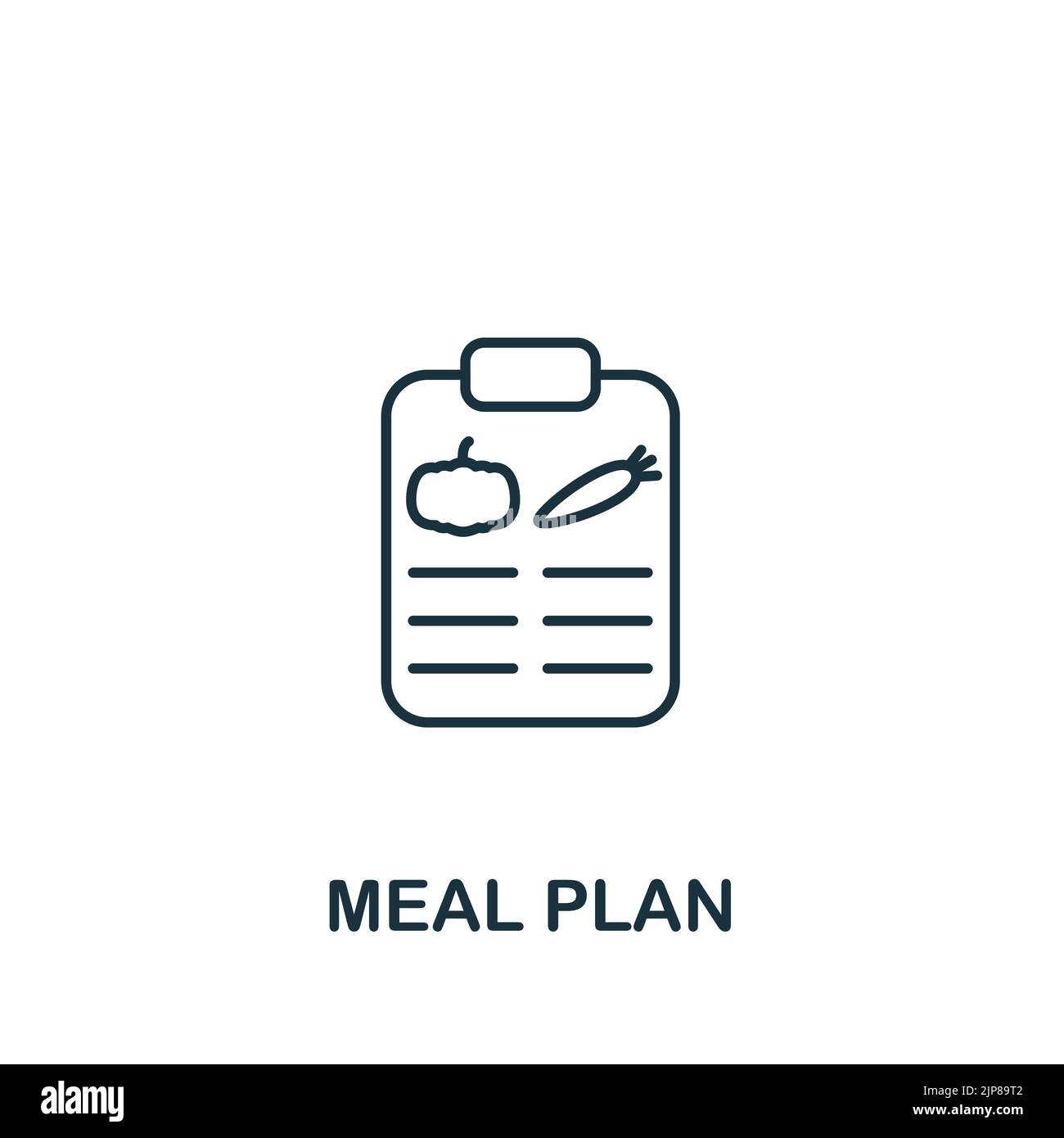 MEAL PLAN

alamy

Image ID: 2JP89T2
www.alamy.com