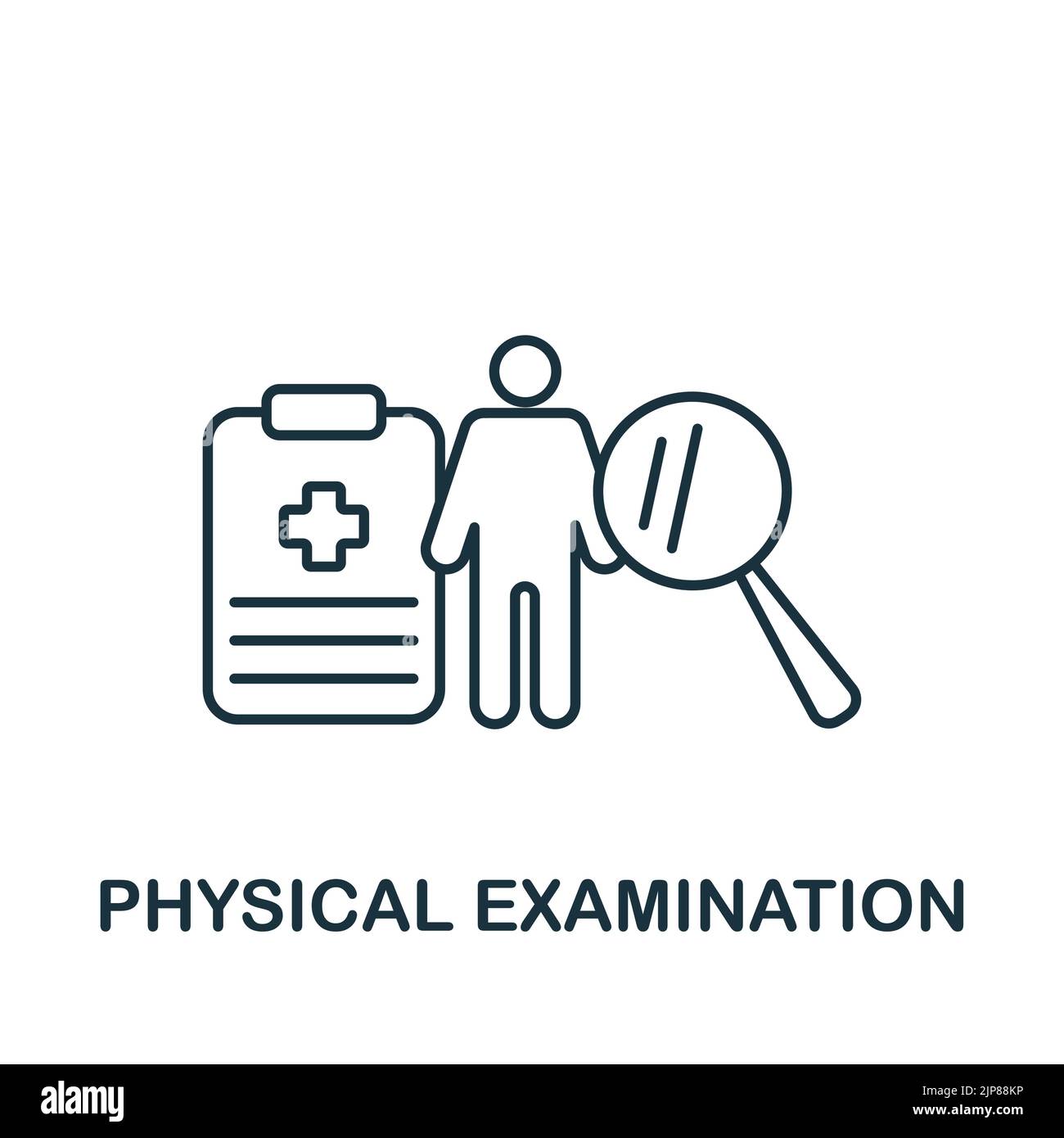 PHYSICAL EXAMINATION

alamy

Image ID: 2JP88KP
www.alamy.com