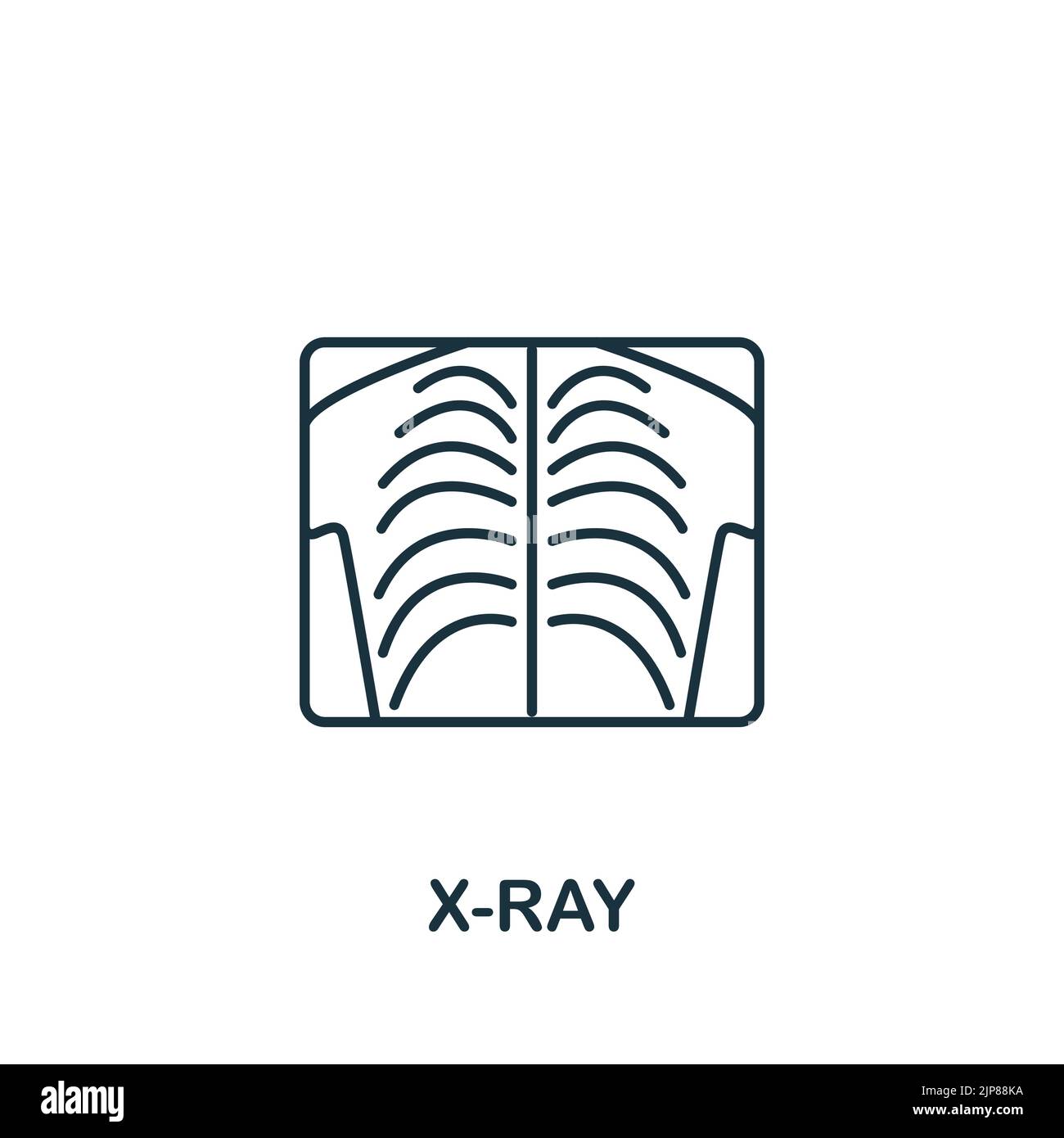 X-RAY

alamy

Image ID: 2JP88KA
www.alamy.com