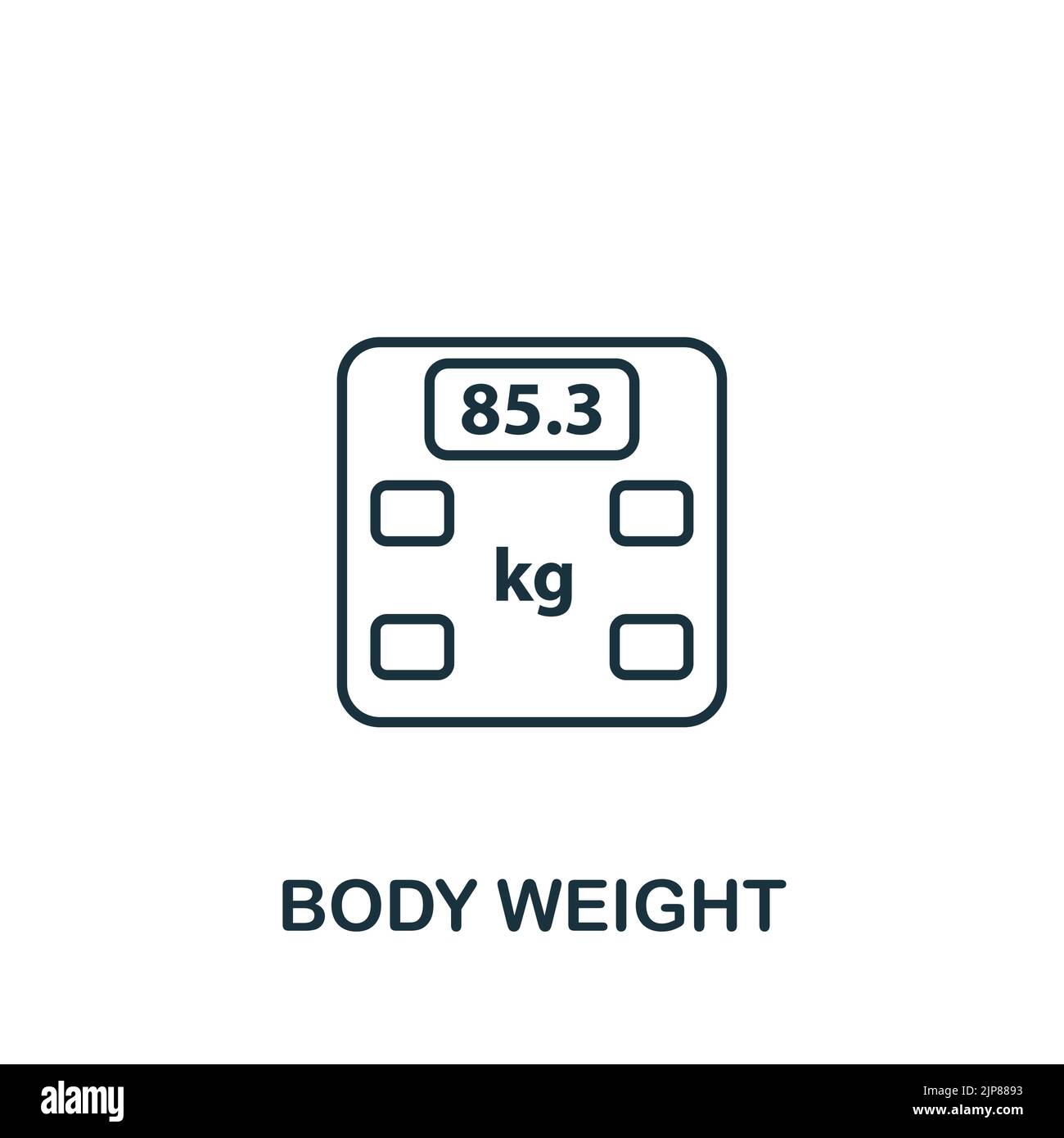 85.3

kg

BODY WEIGHT

alamy

Image ID: 2JP8893
www.alamy.com