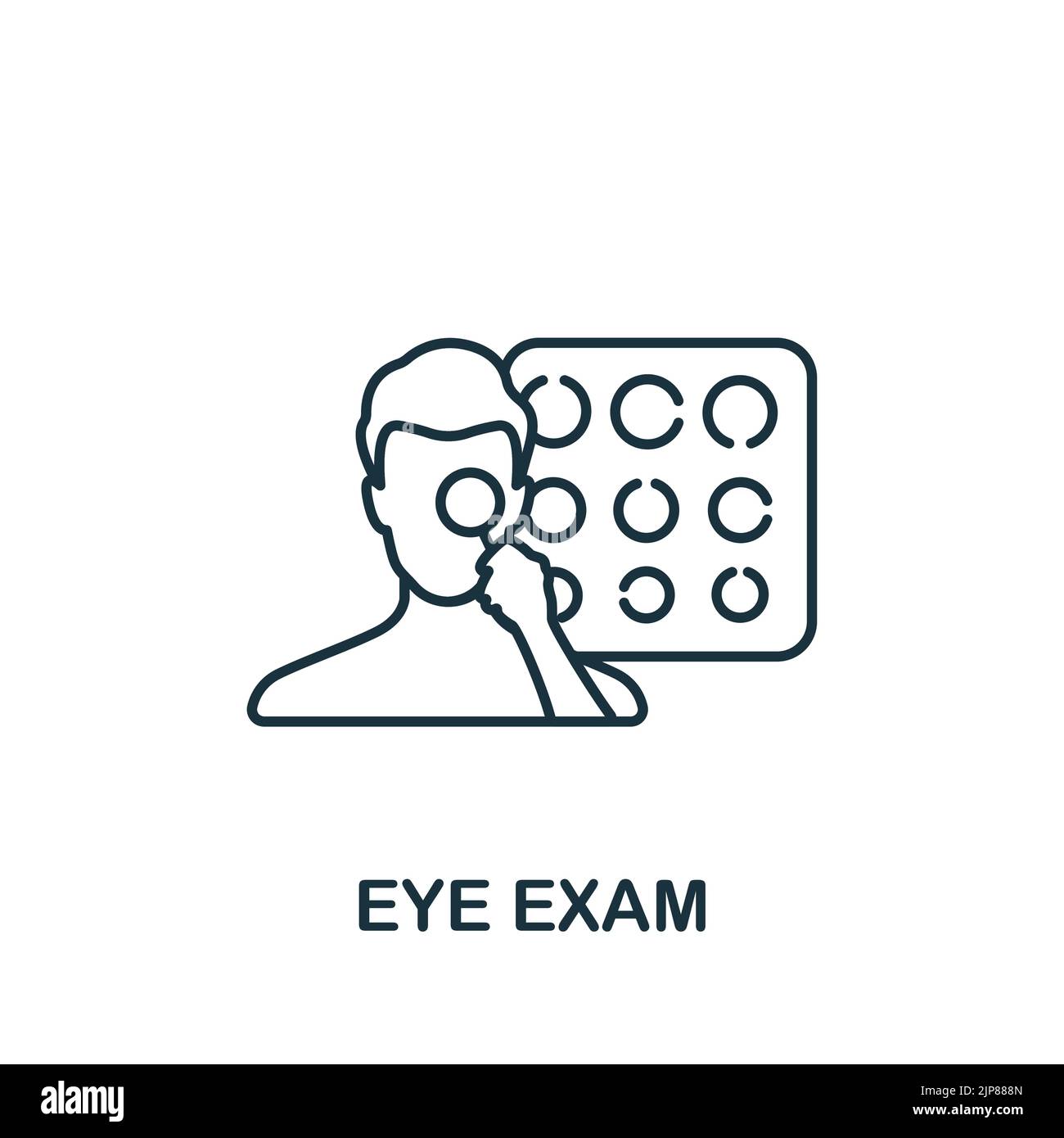 EYE EXAM

alamy

Image ID: 2JP888N
www.alamy.com