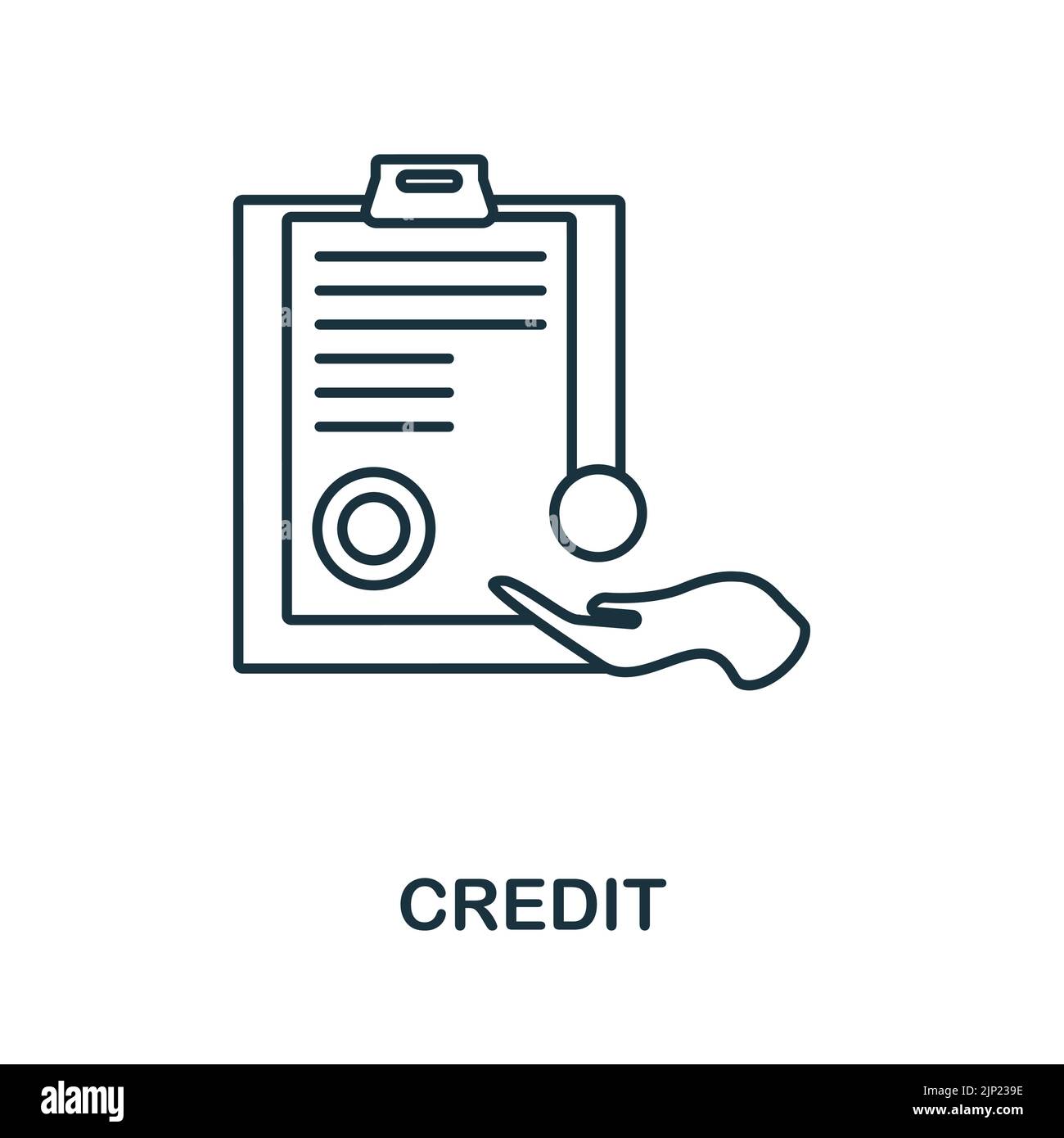 CREDIT

alamy

Image ID: 2JP239E
www.alamy.com