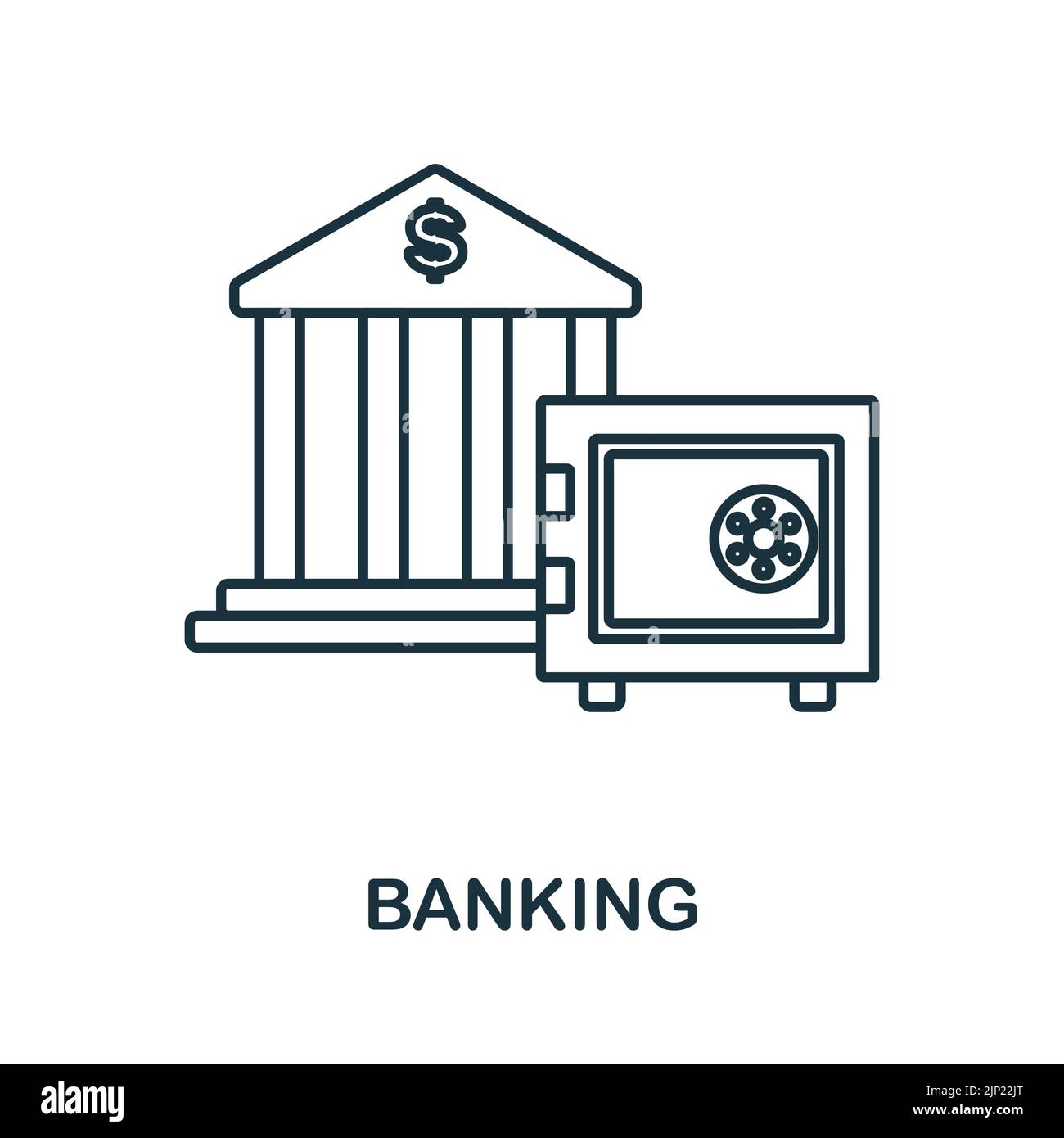 $

BANKING

alamy

Image ID: 2JP22JT
www.alamy.com