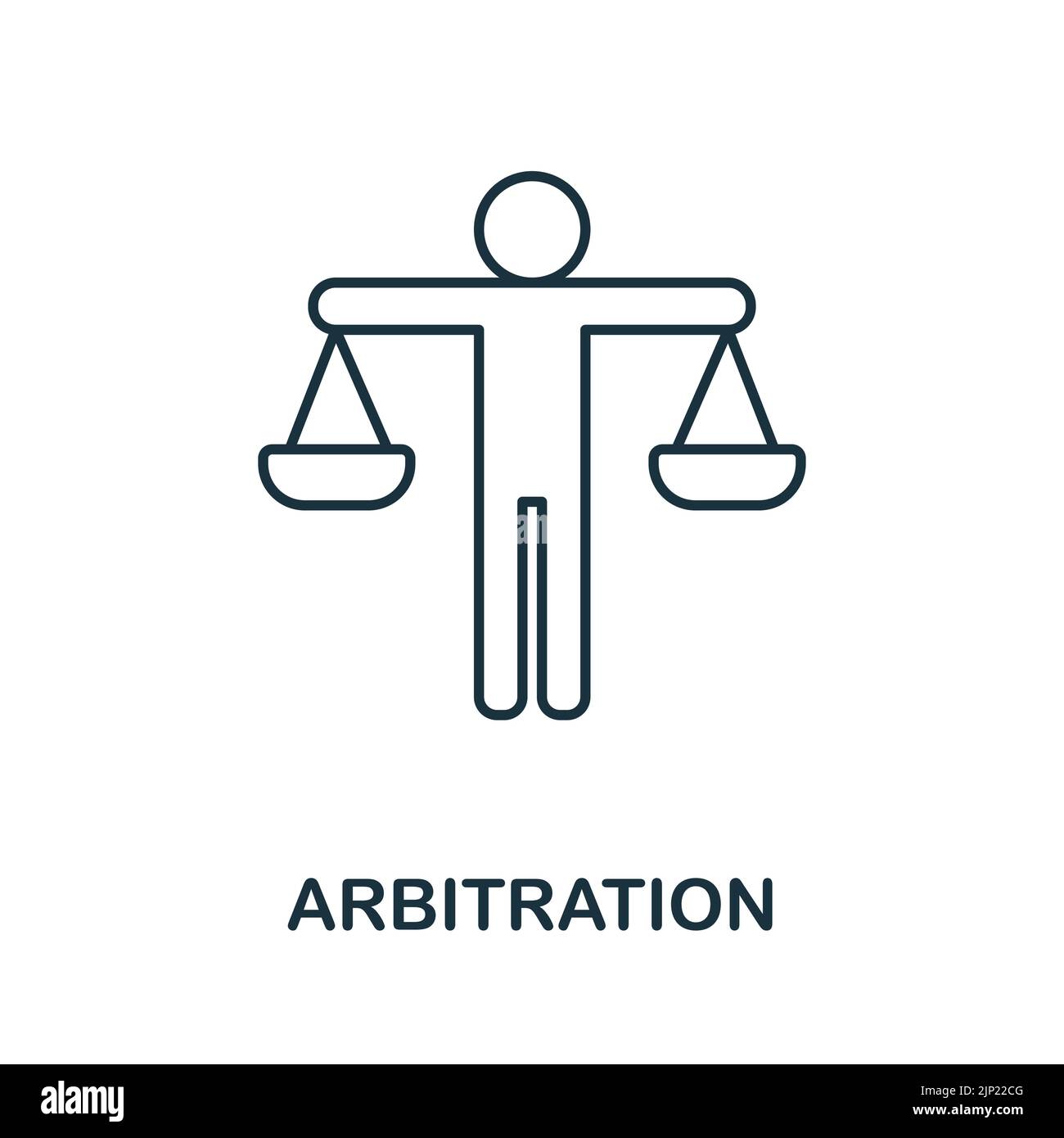 ARBITRATION

alamy

Image ID: 2JP22CG
www.alamy.com