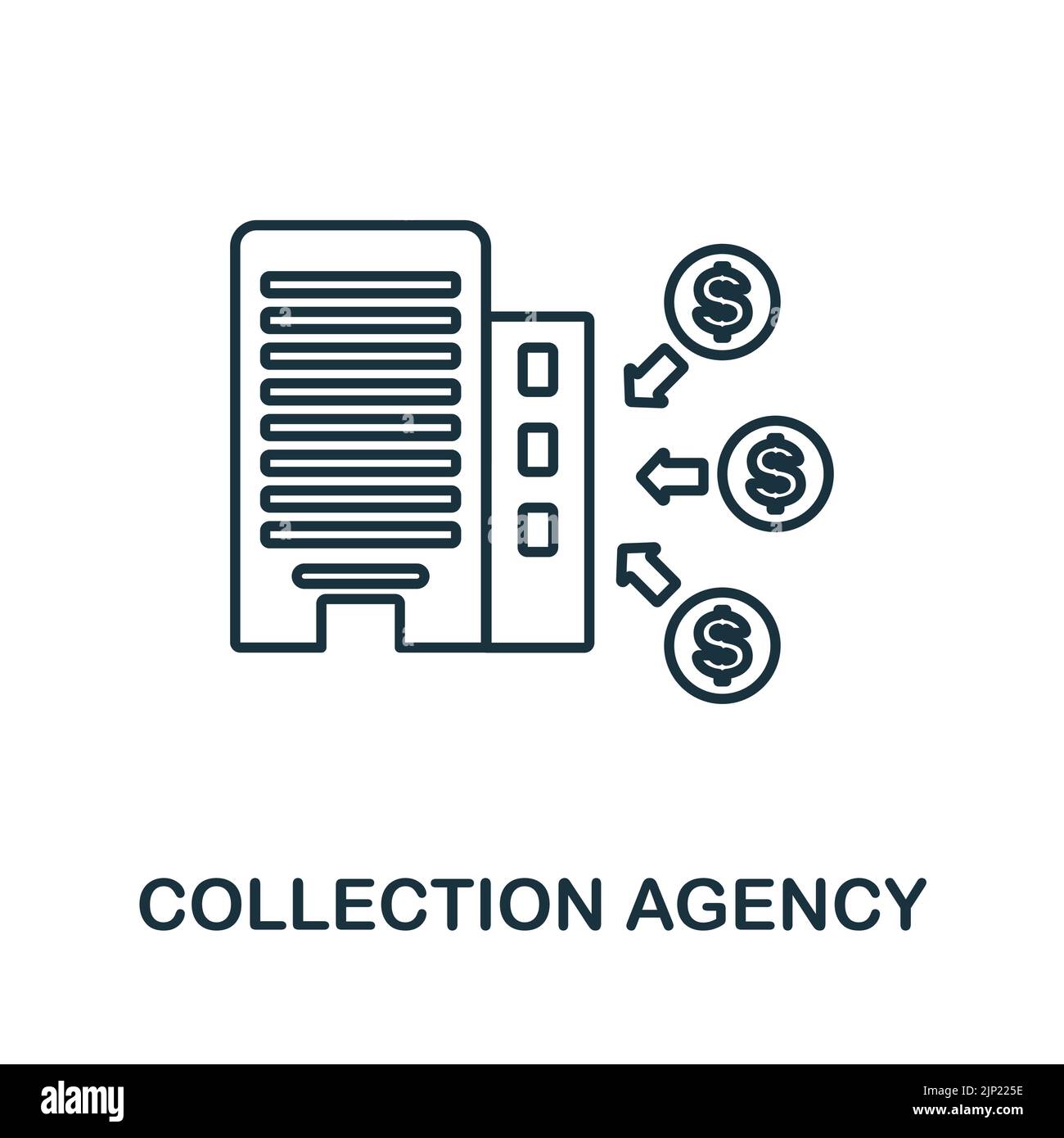 $
$
$

COLLECTION AGENCY

alamy

Image ID: 2JP225E
www.alamy.com