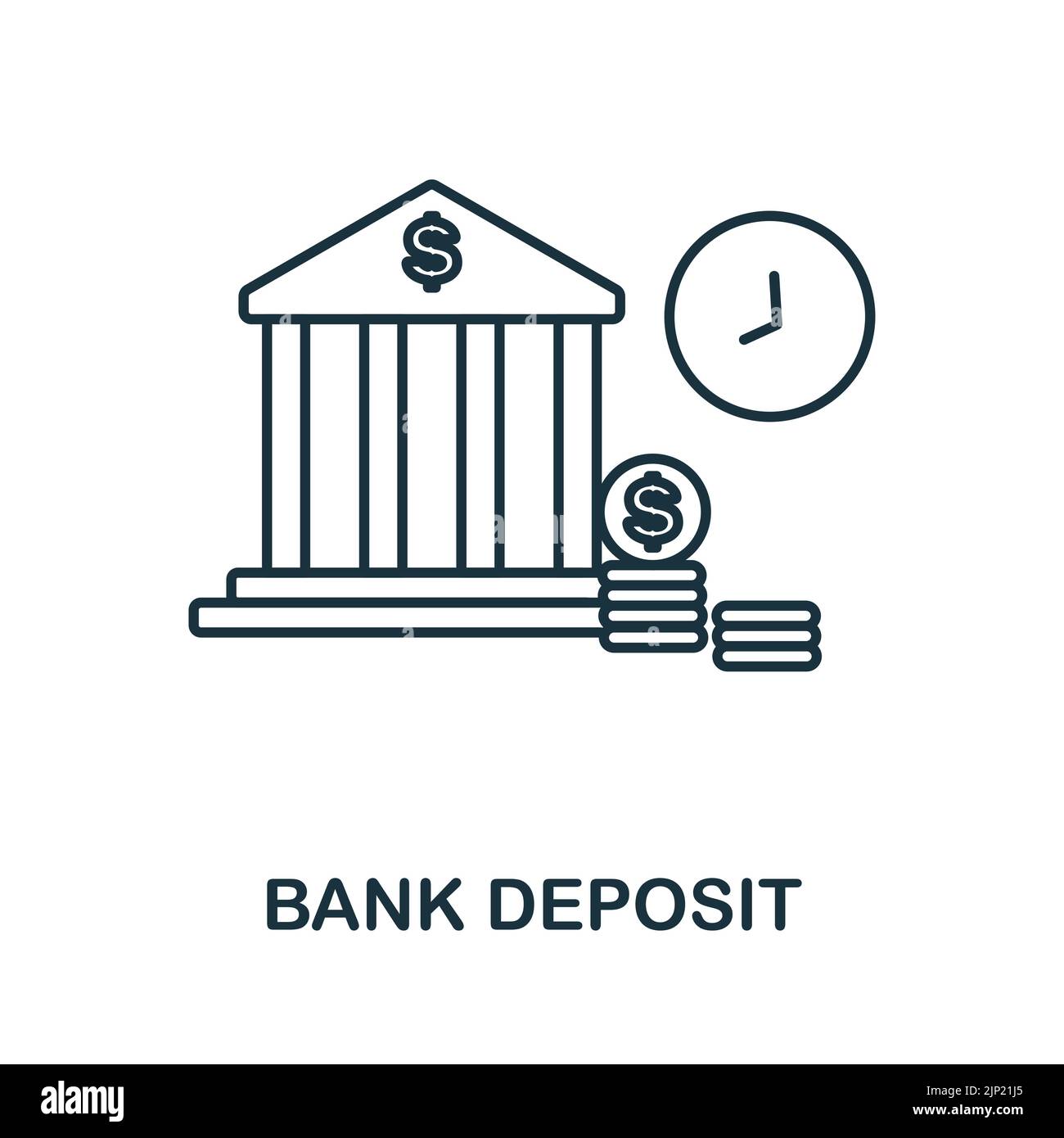 $
$
BANK DEPOSIT
alamy
Image ID: 2JP21J5
www.alamy.com