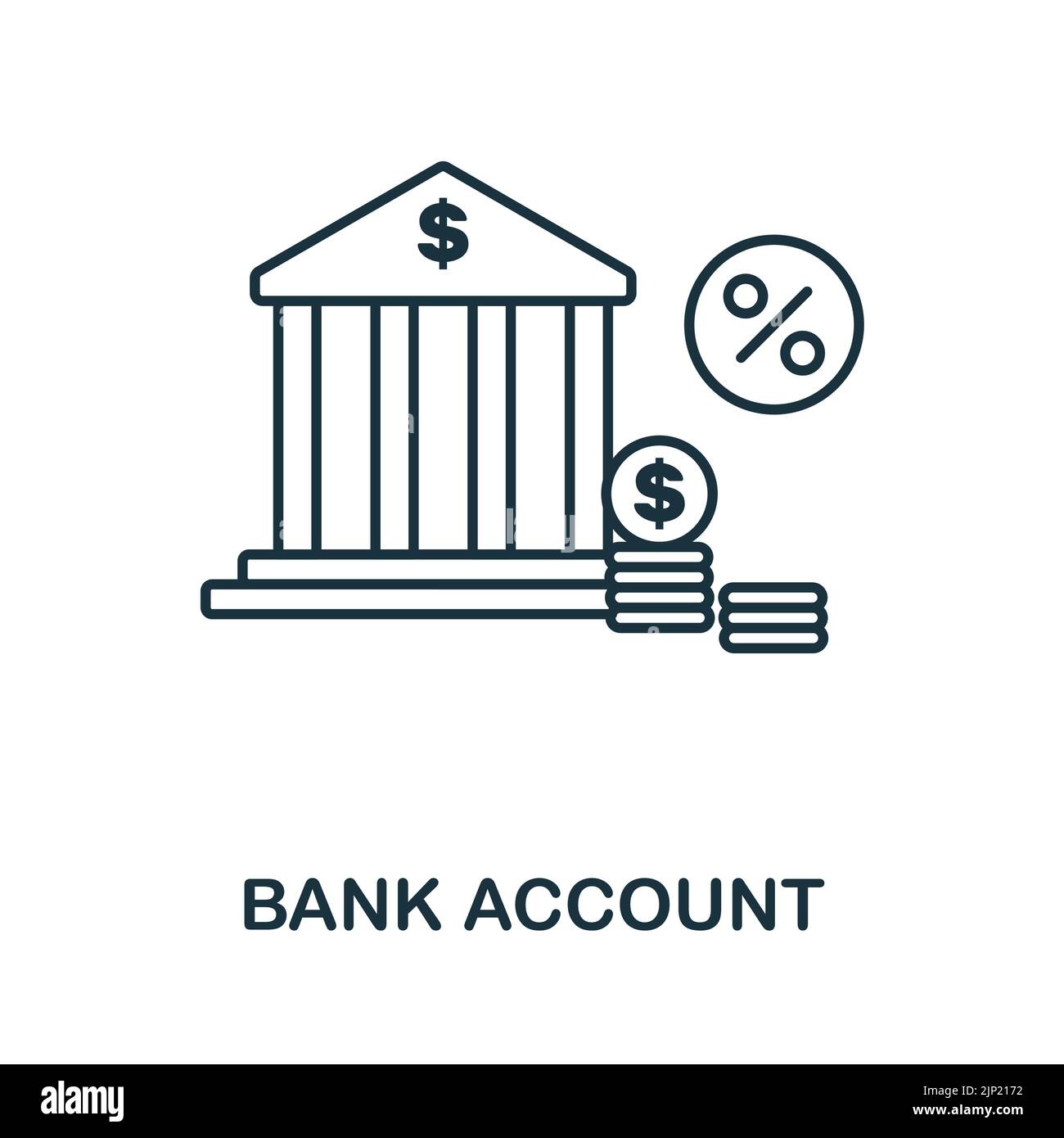 $

%

$

BANK ACCOUNT

alamy

Image ID: 2JP2172
www.alamy.com