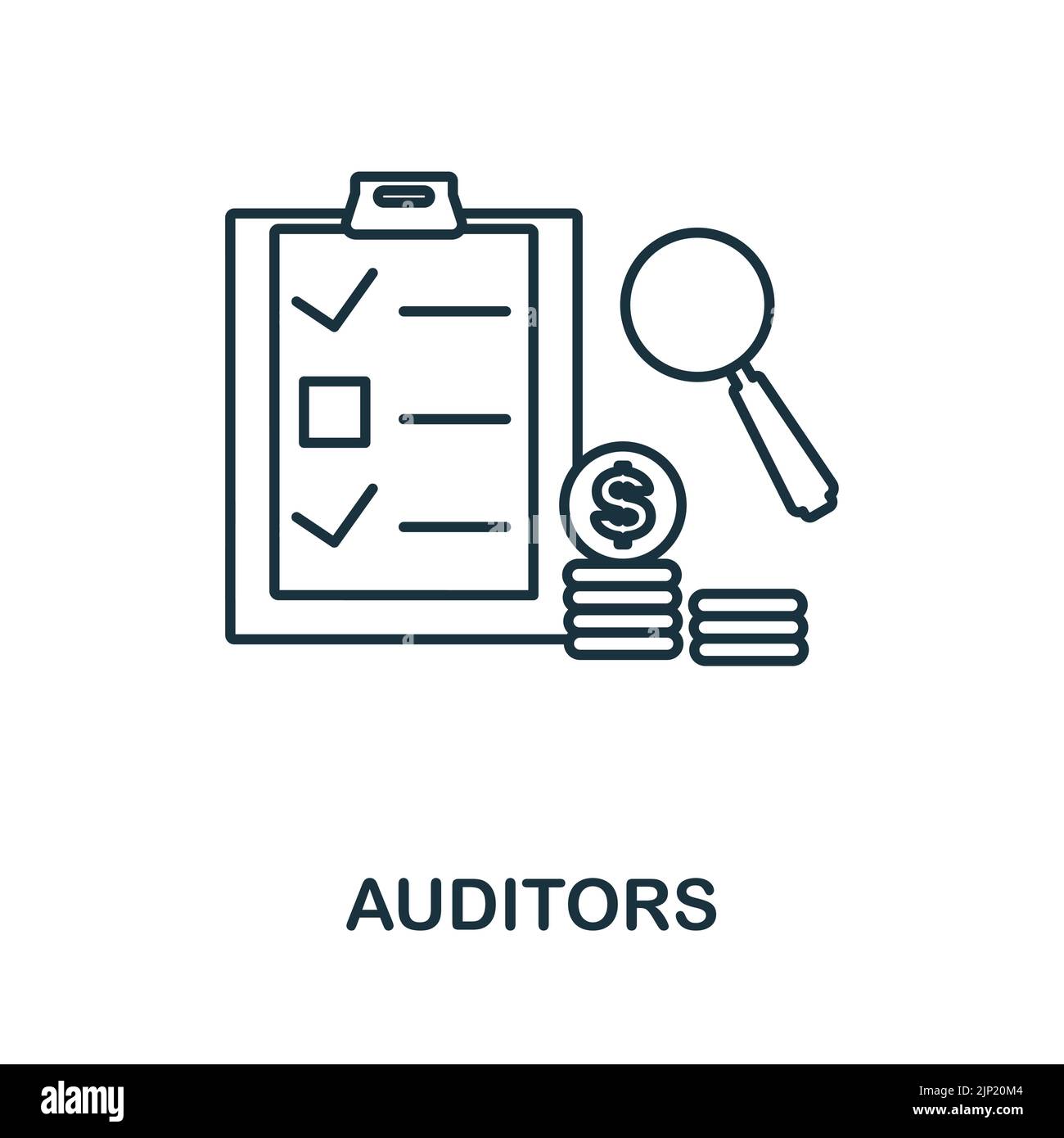 $

AUDITORS

alamy

Image ID: 2JP20M4
www.alamy.com