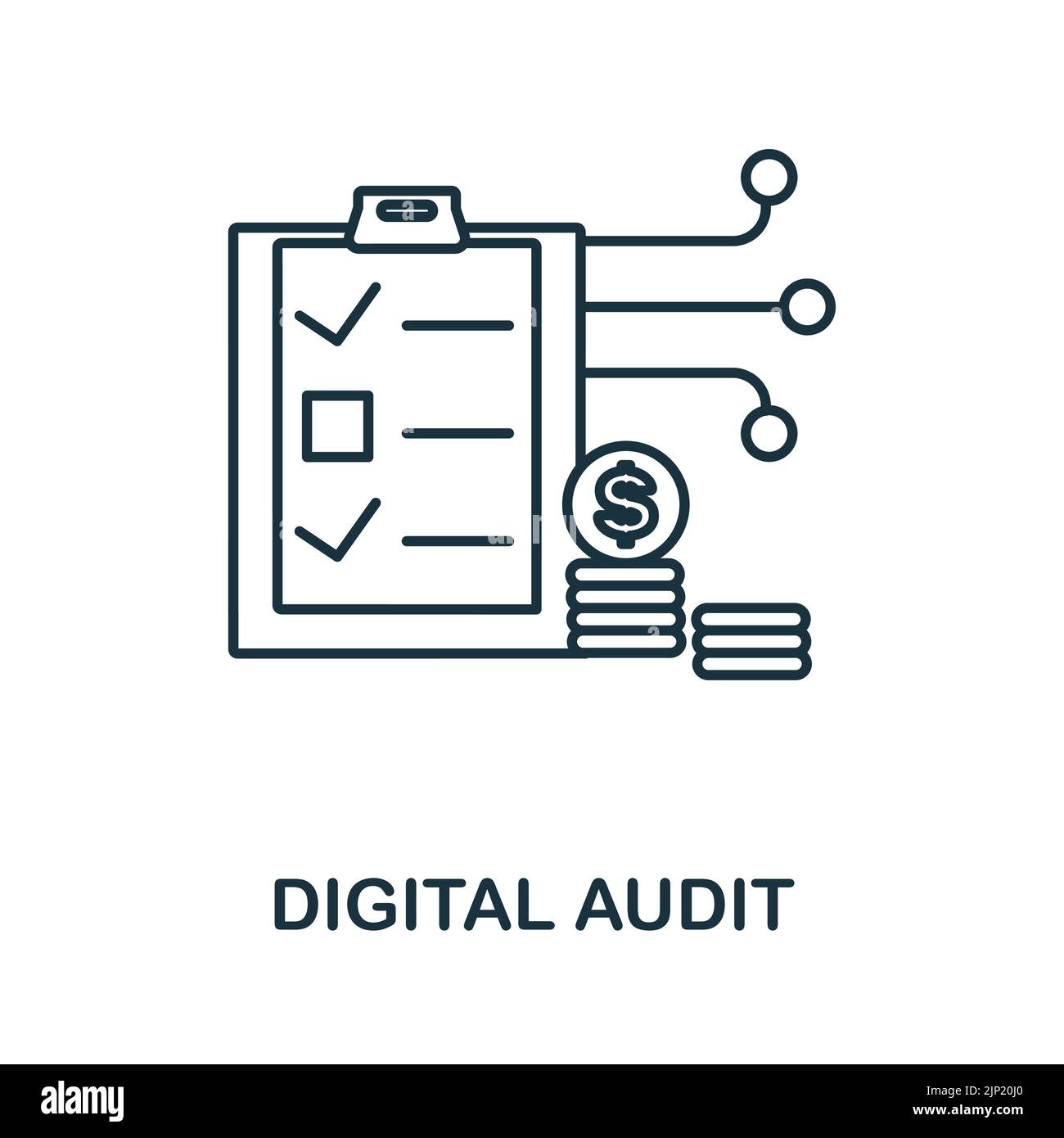 $

DIGITAL AUDIT

alamy

Image ID: 2JP20J0
www.alamy.com