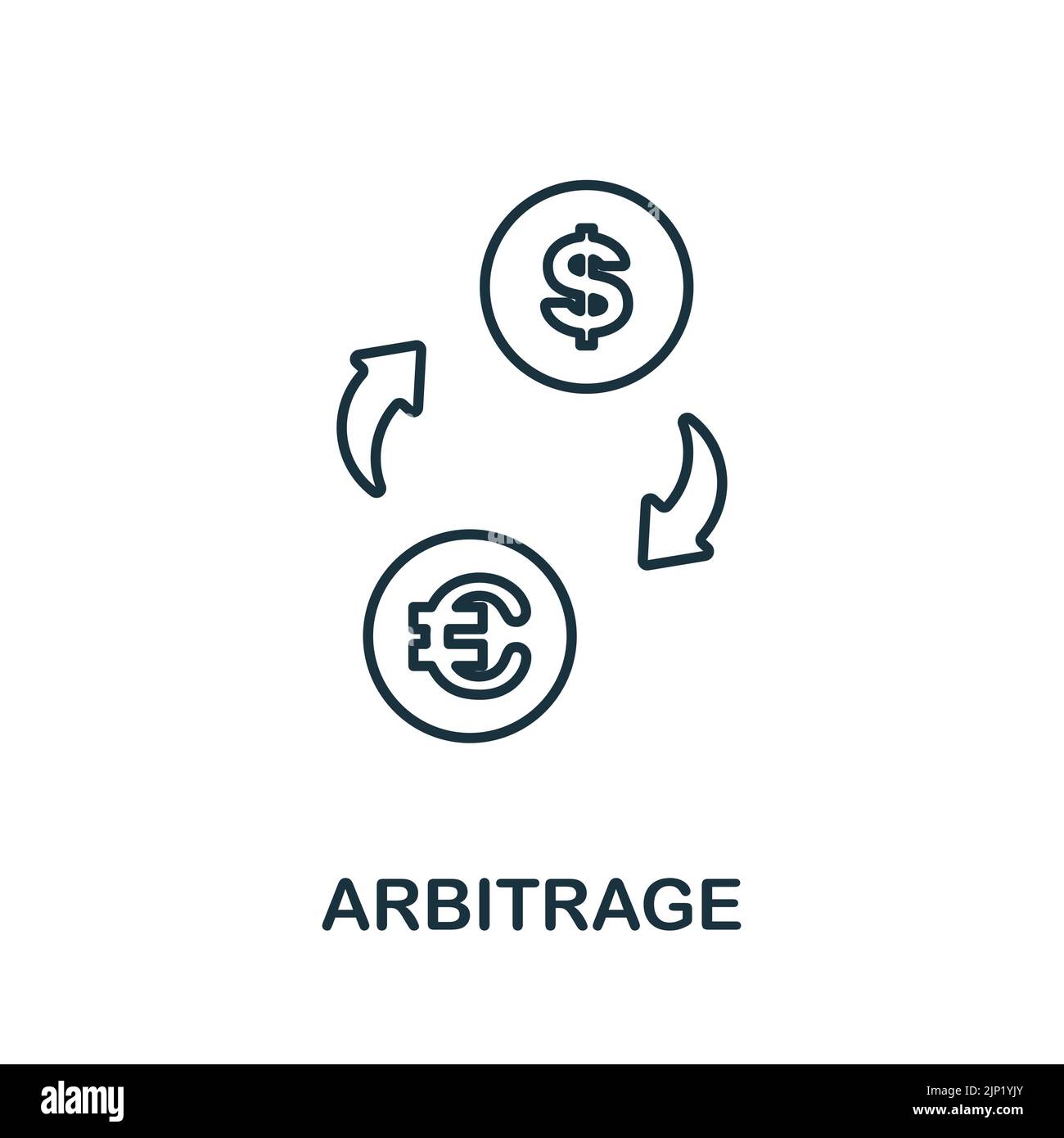 $

€

ARBITRAGE

alamy

Image ID: 2JP1YJY
www.alamy.com