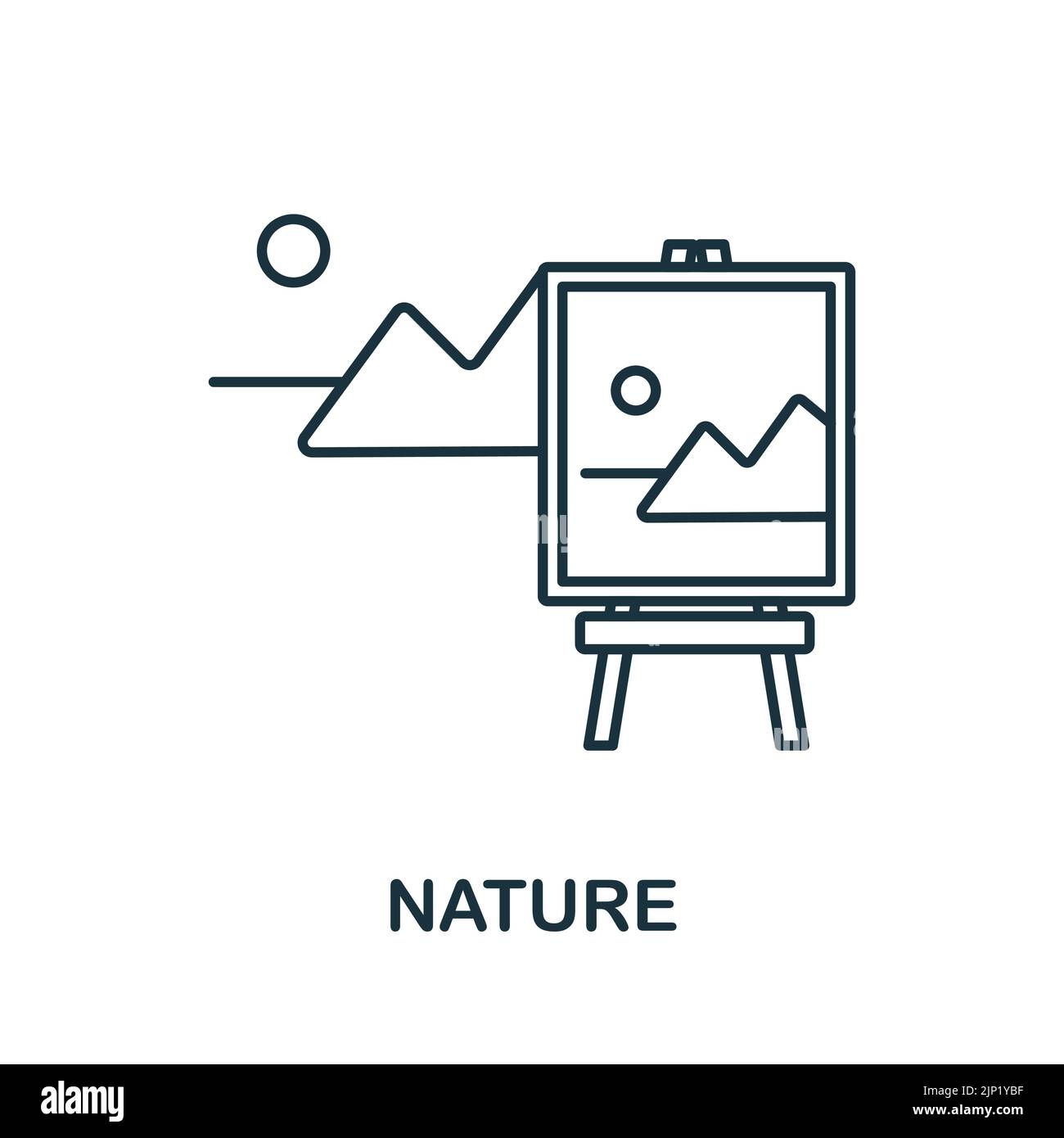 NATURE

alamy

Image ID: 2JP1YBF
www.alamy.com